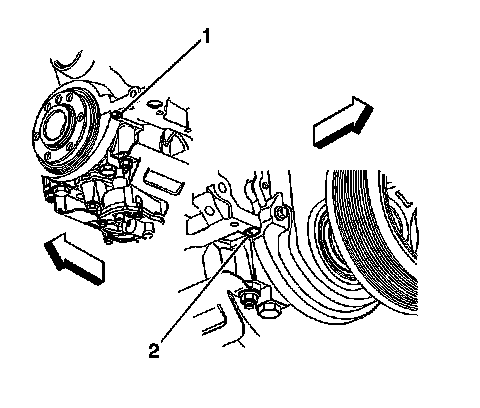 1

2