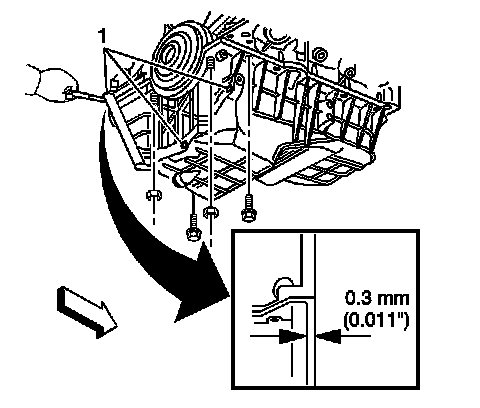 1

0.3 mm
(0.011")