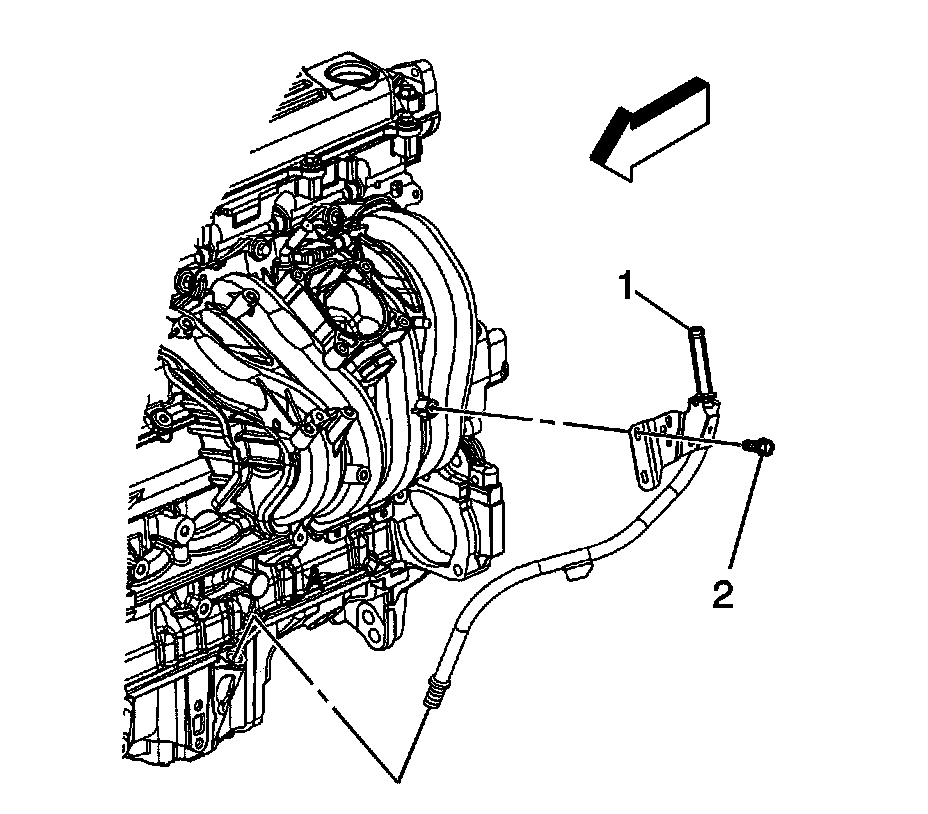 1

2