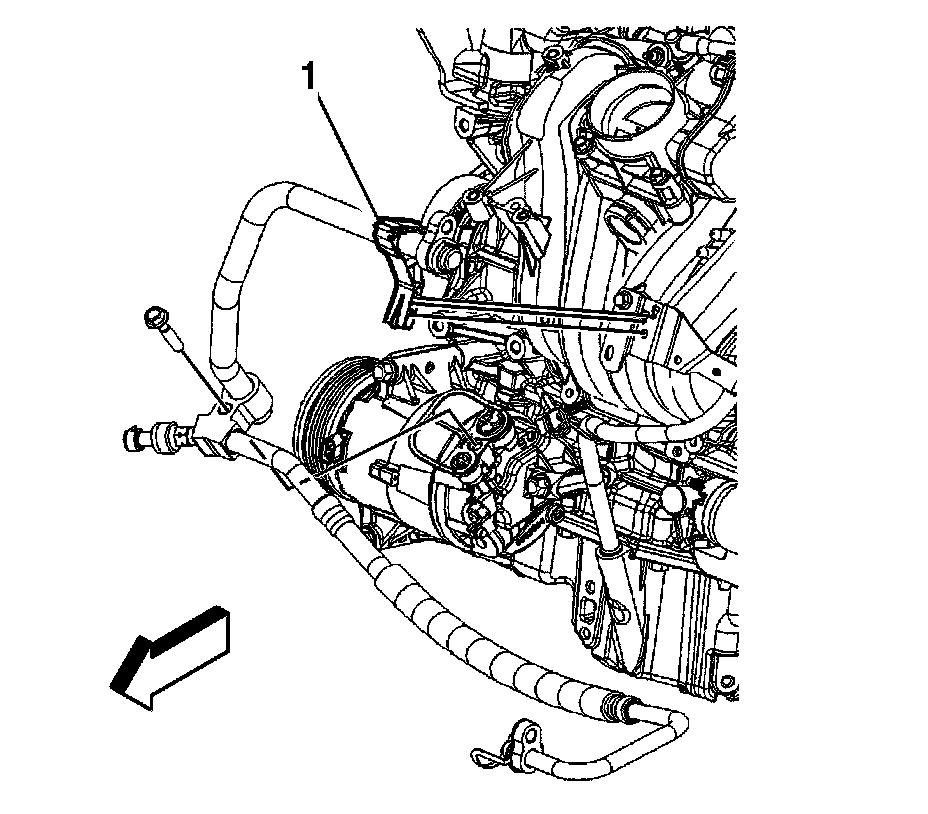 1