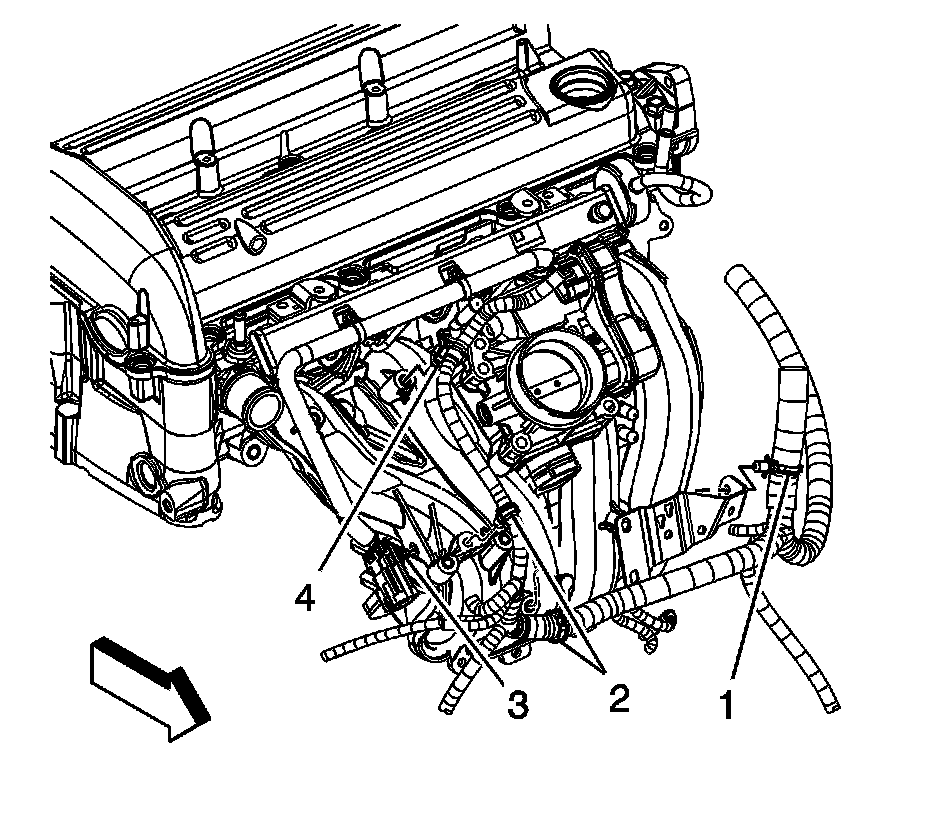 4
3
2
1