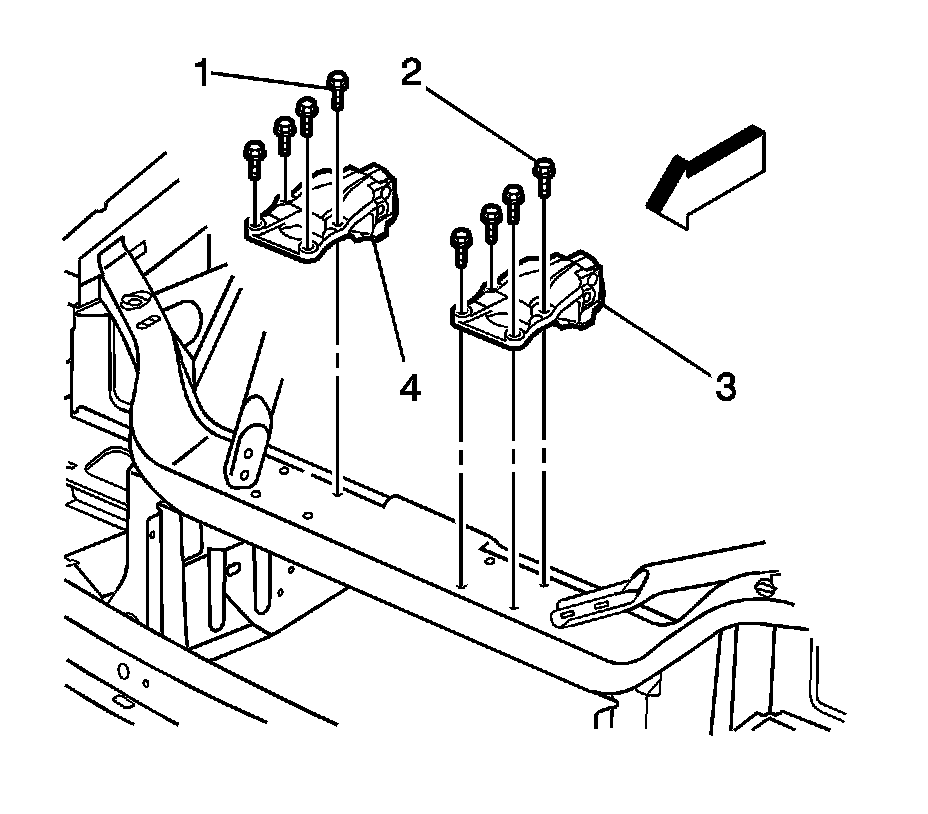 1
2
4
3