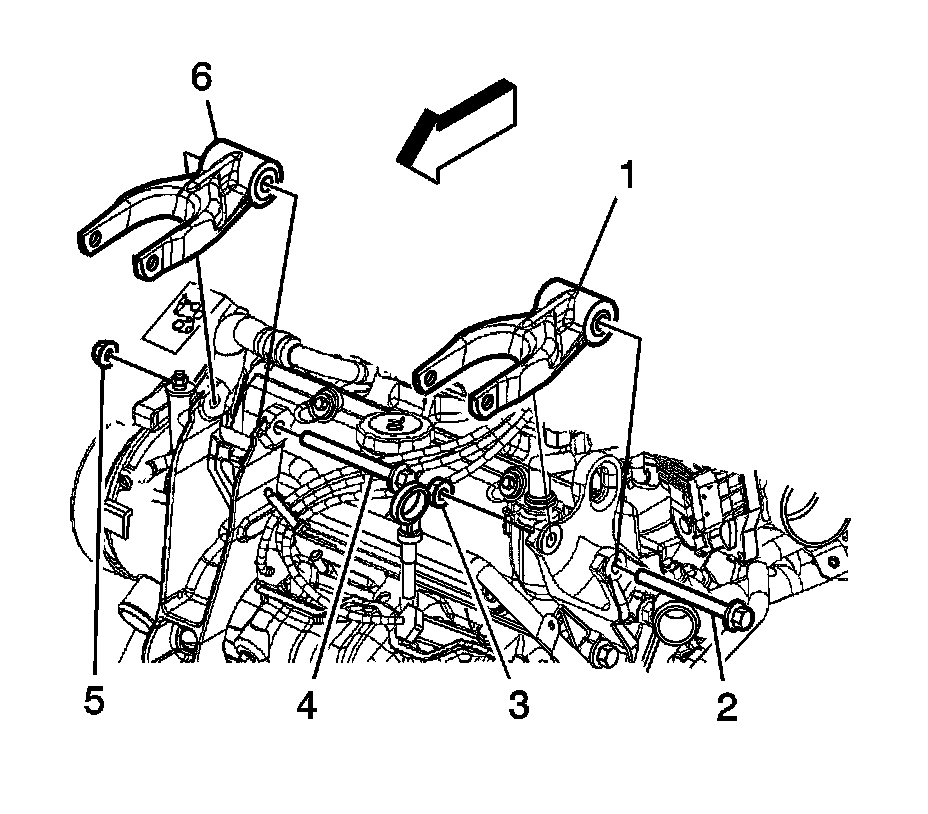 6
1
5
4
3
2