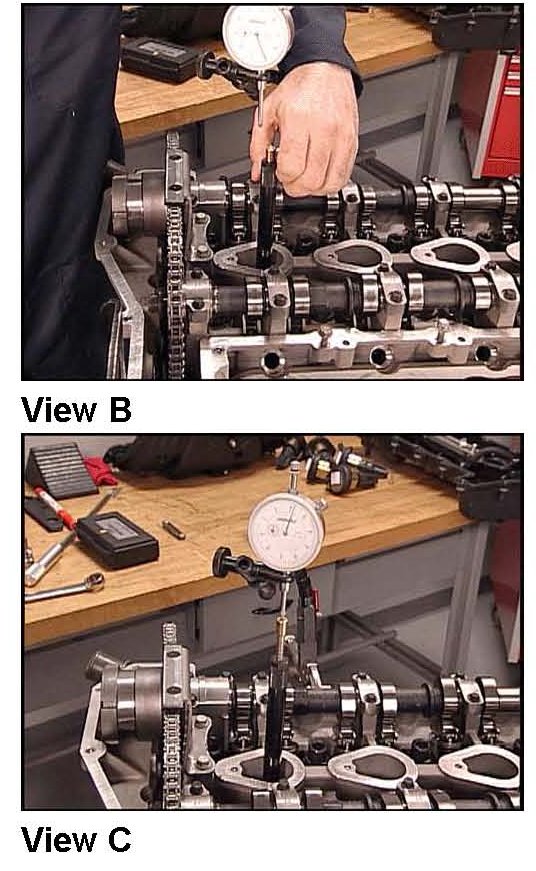 View B

View C