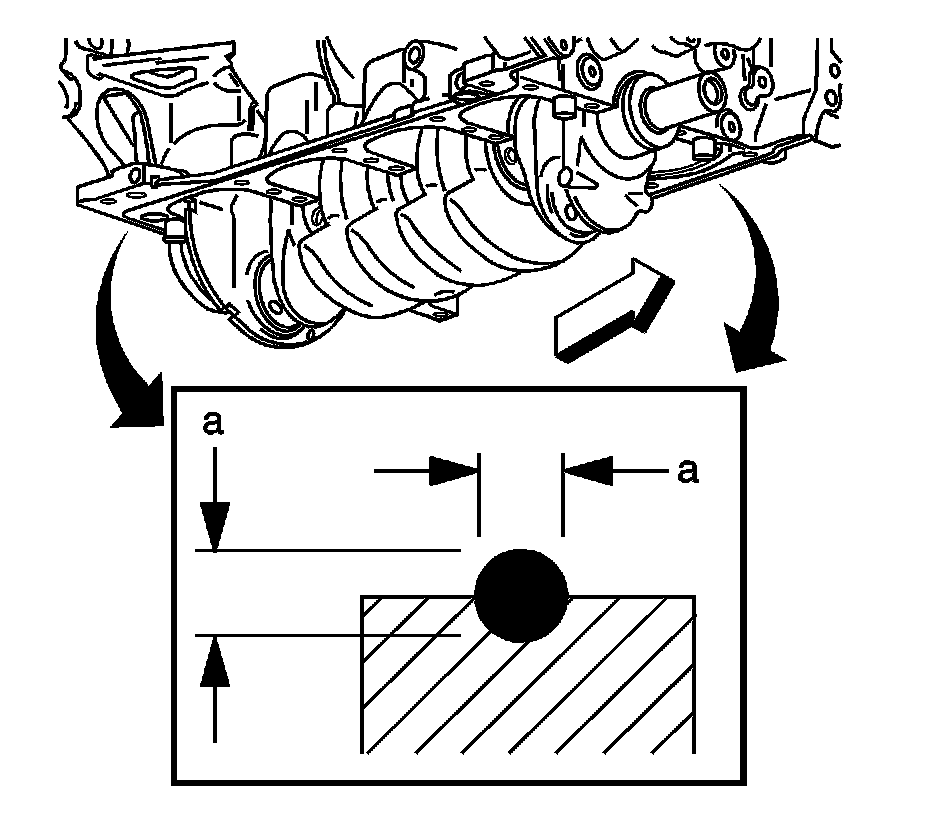 a

a