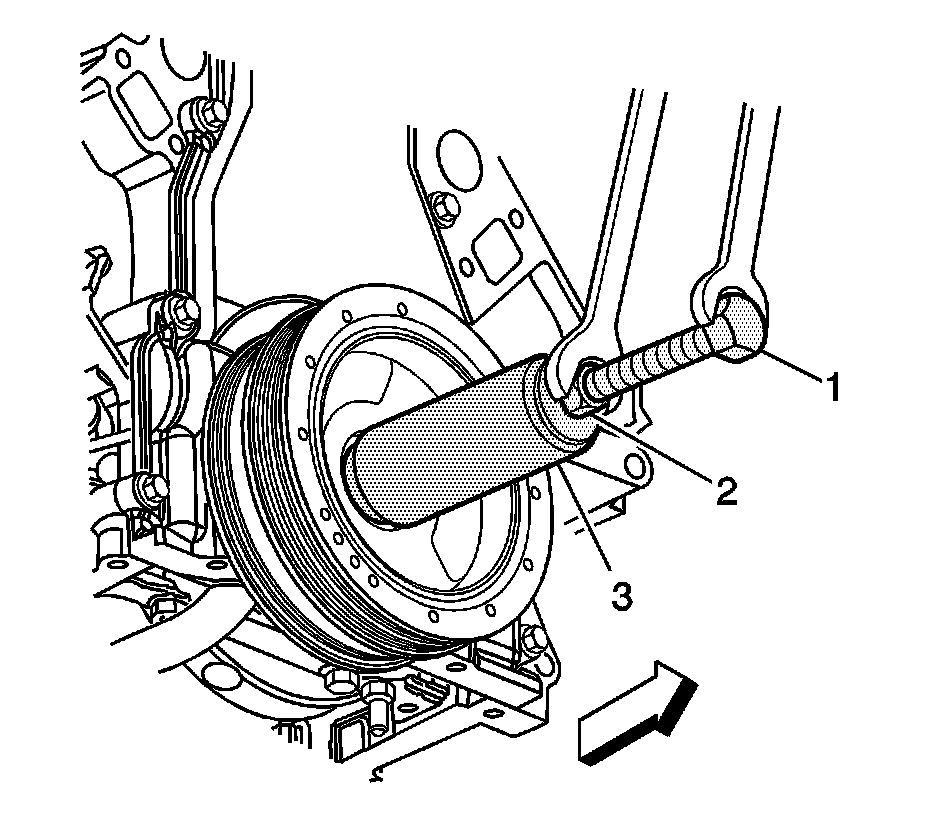 1
2
3