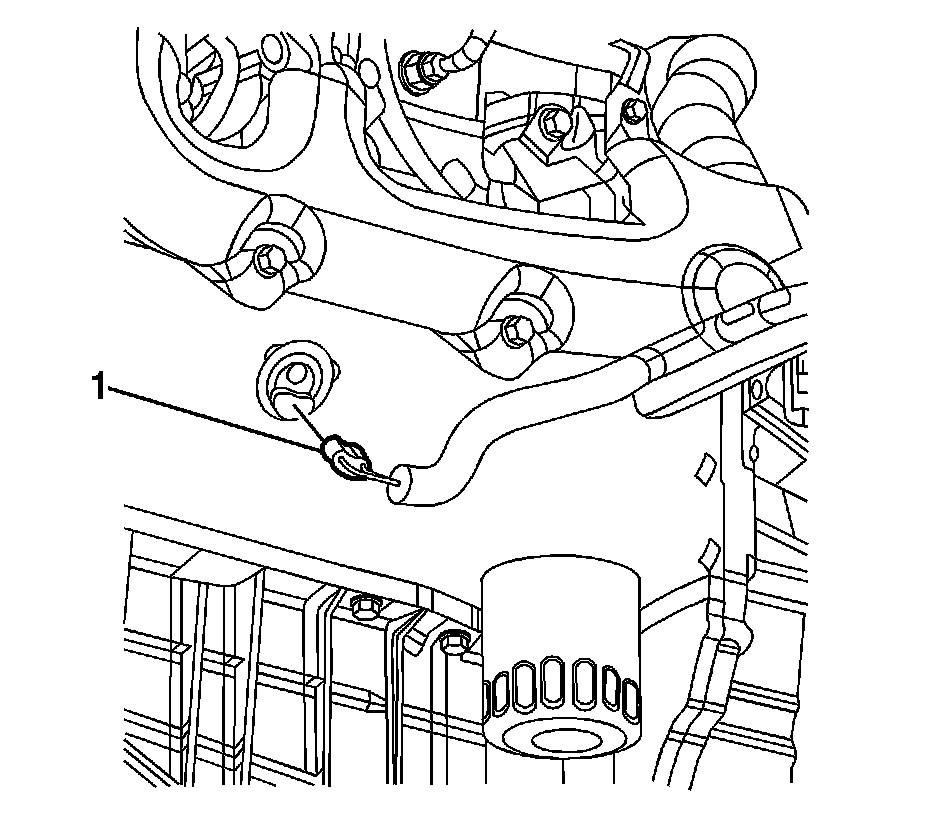 1