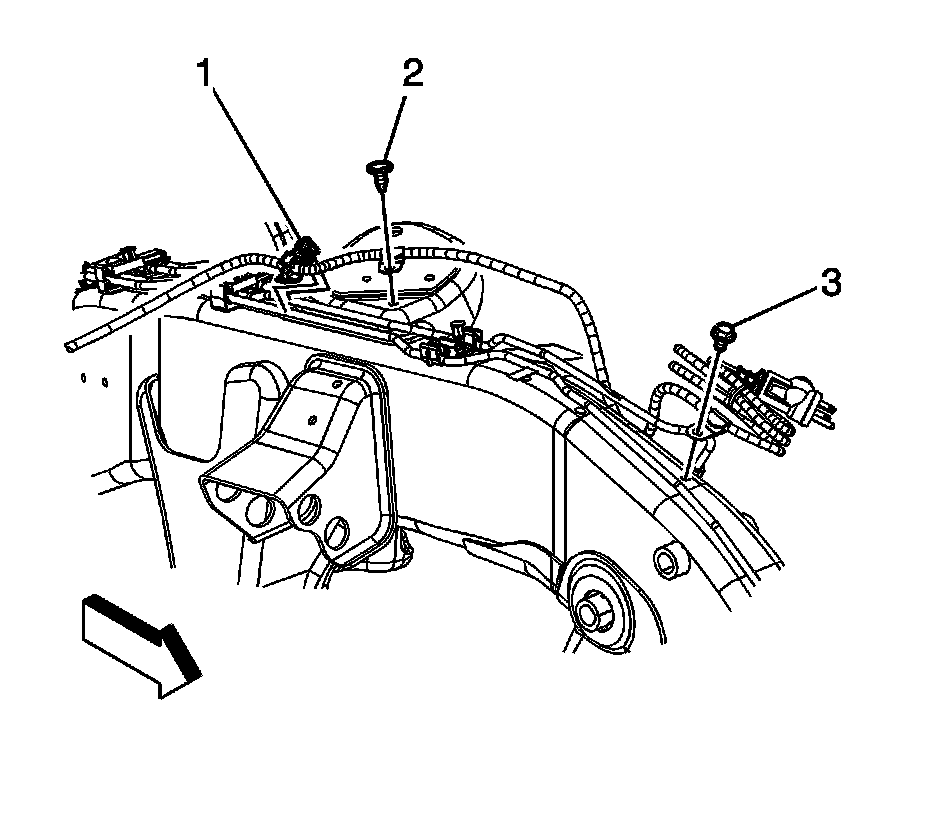 1
2
3