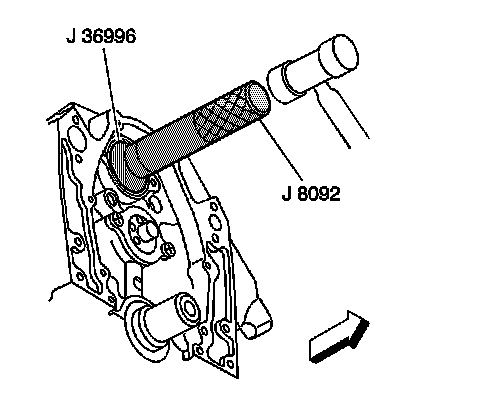 J 36996

J 8092