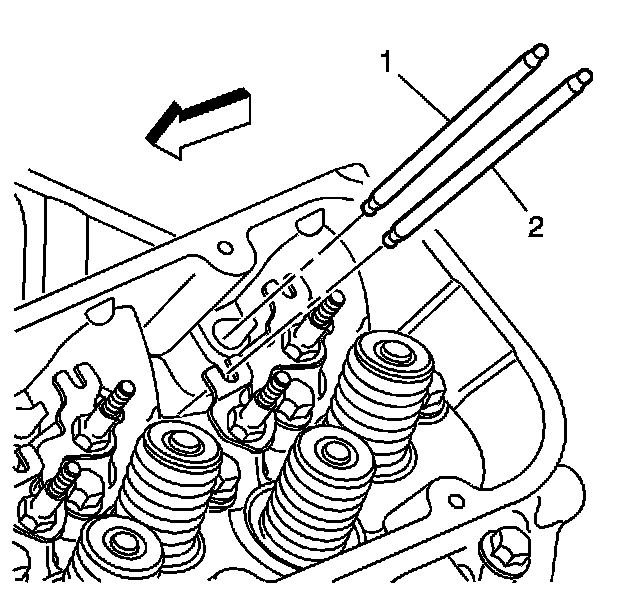 1
2