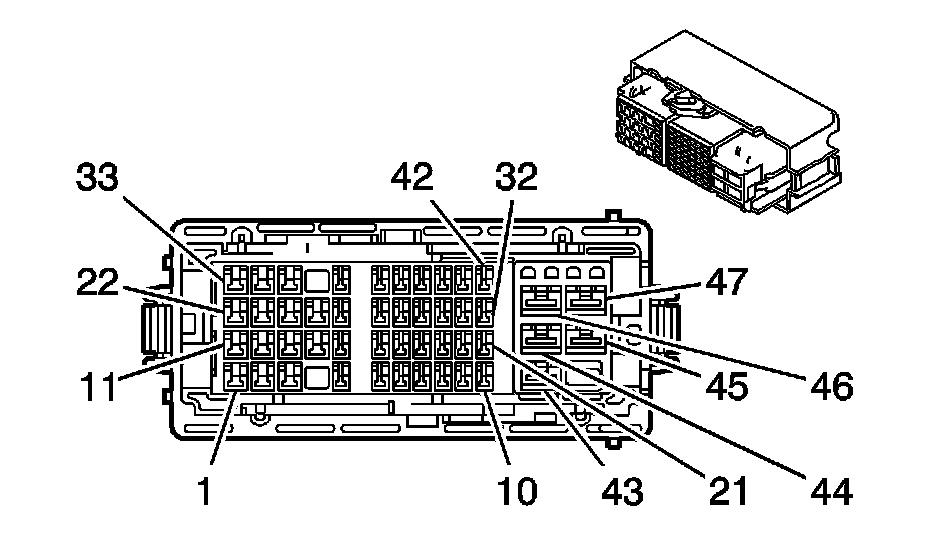 33
42
32
22
47
11
45
46
1
10
43
21
44