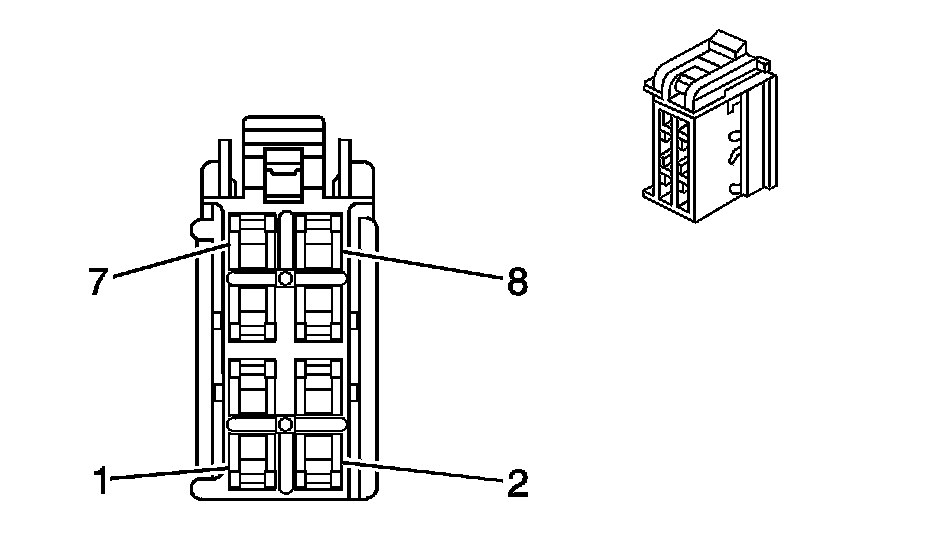 7
8
1
2