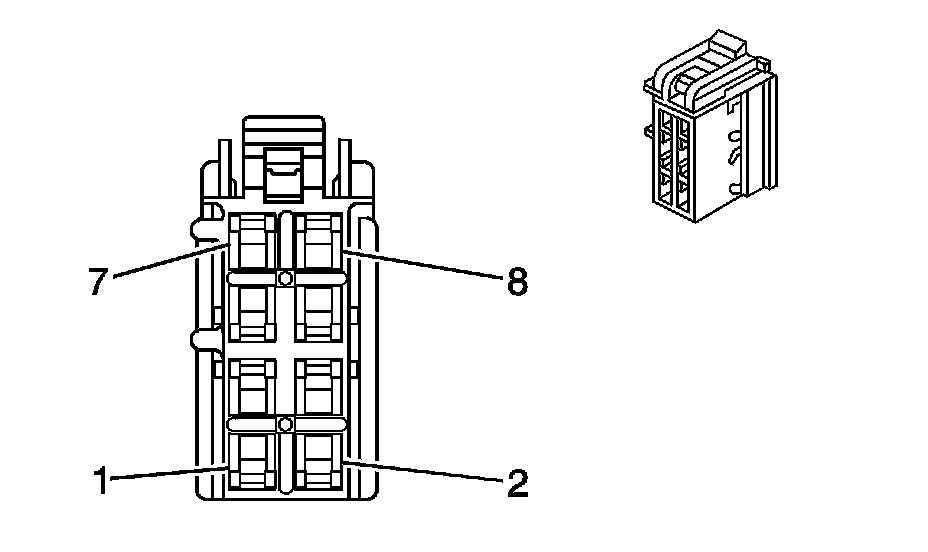 7
8
1
2