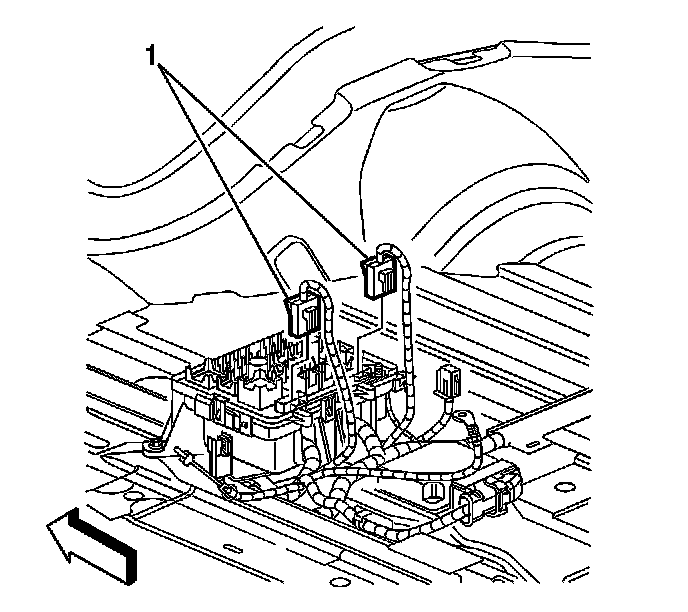 1