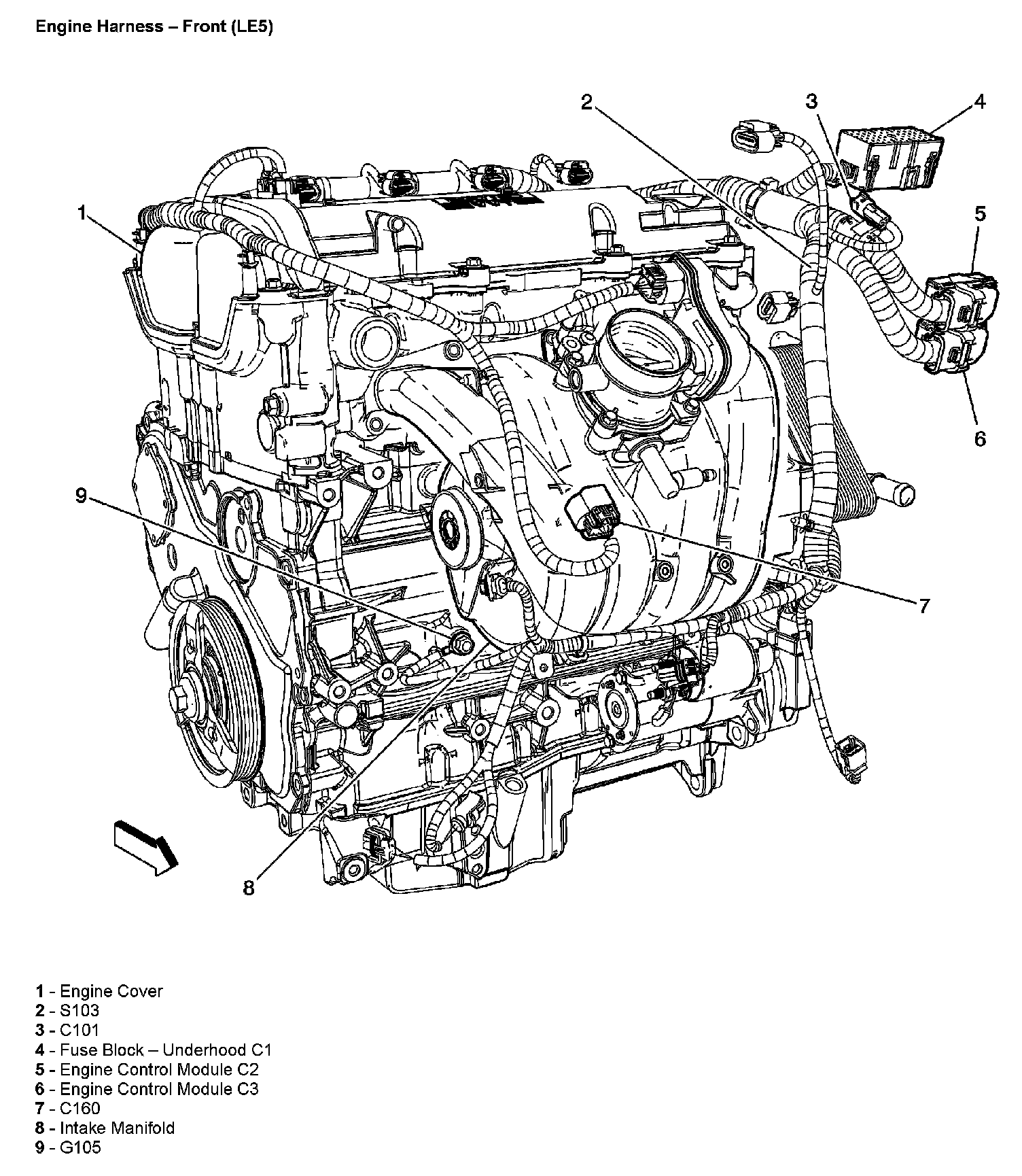 Engine Harness – Front (LE5)

2
3
4
1
5
6
9
7
8

1 - Engine Cover
2 - S103
3 - C101
4 - Fuse Block – Underhood C1
5 - Engine Control Module C2
6 - Engine Control Module C3
7 - C160
8 - Intake Manifold
9 - G105