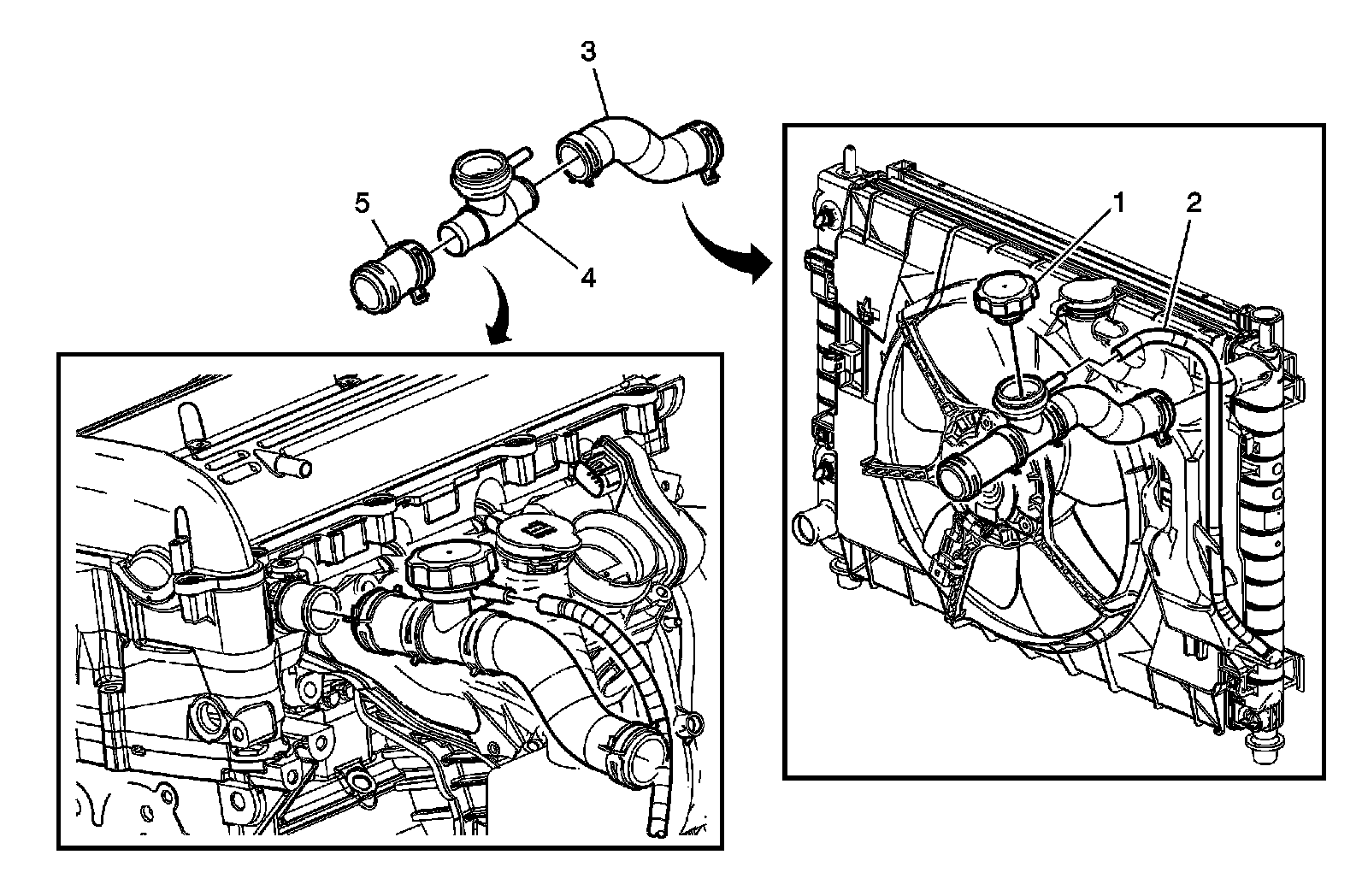 3
5
4
1
2