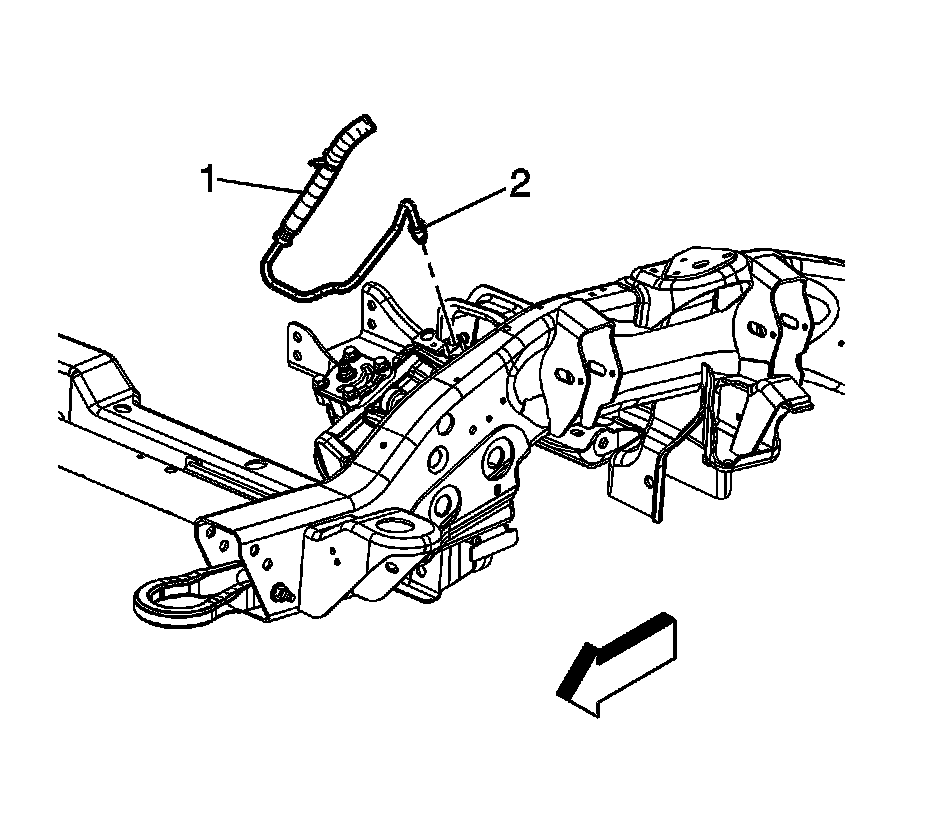 1
2