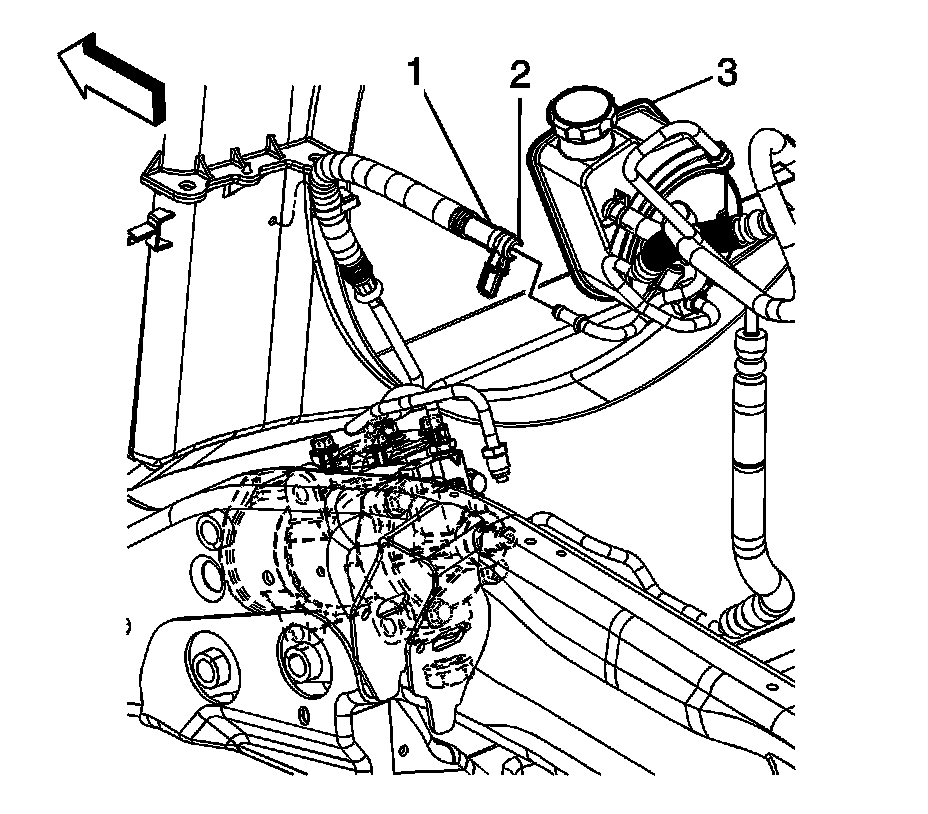 1 2 3