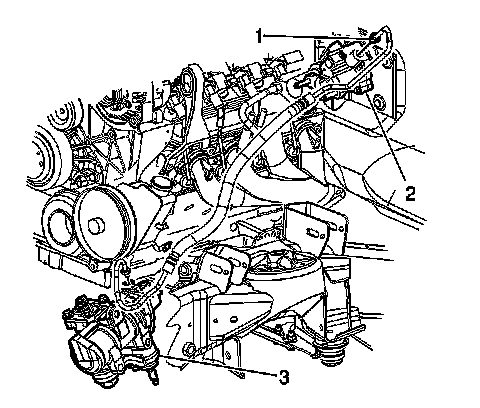 1
2
3