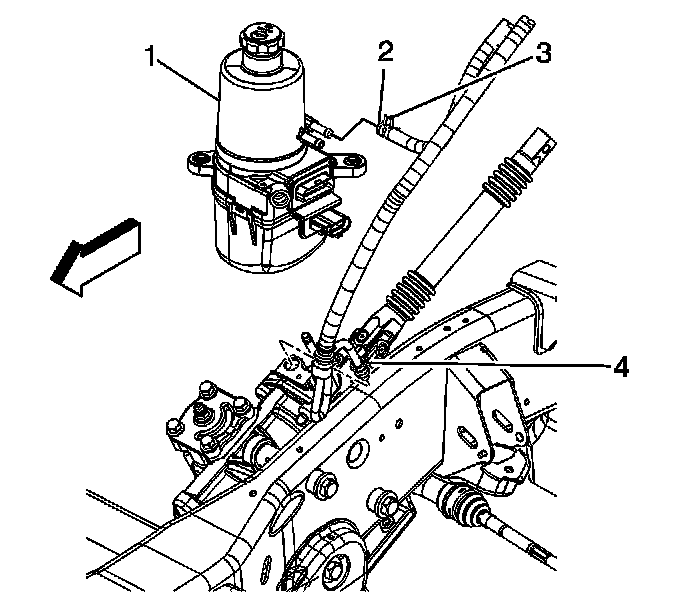 1
2
3
4