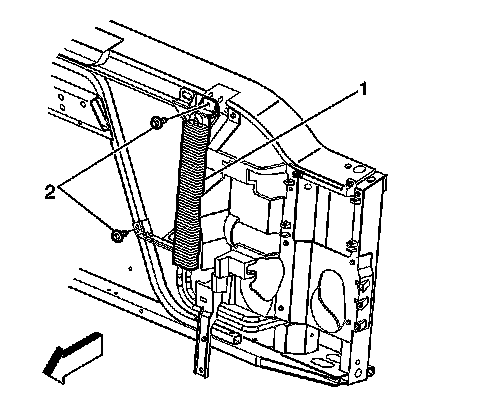 1

2