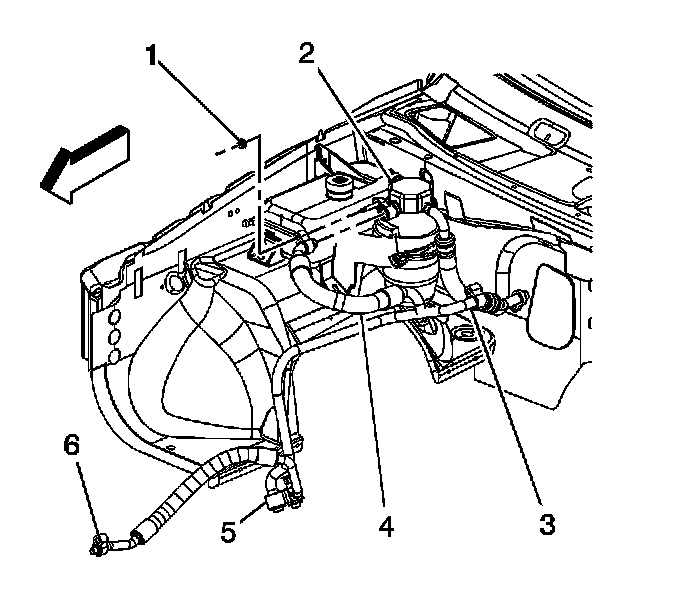 1
2
6
5
4
3