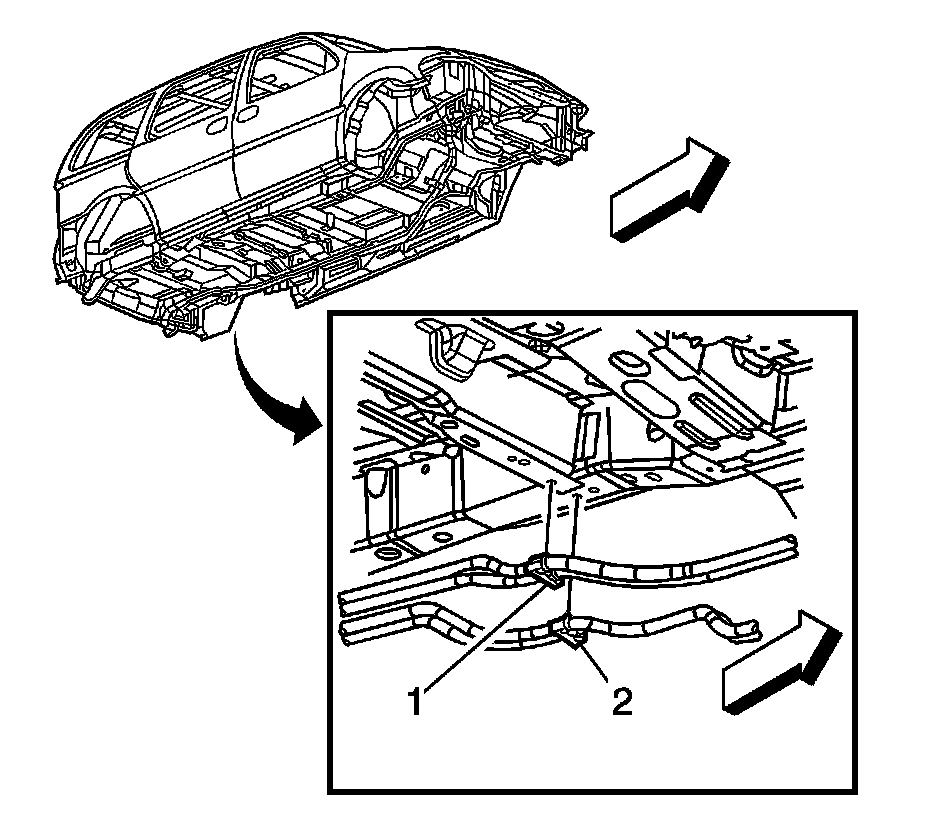 1
2