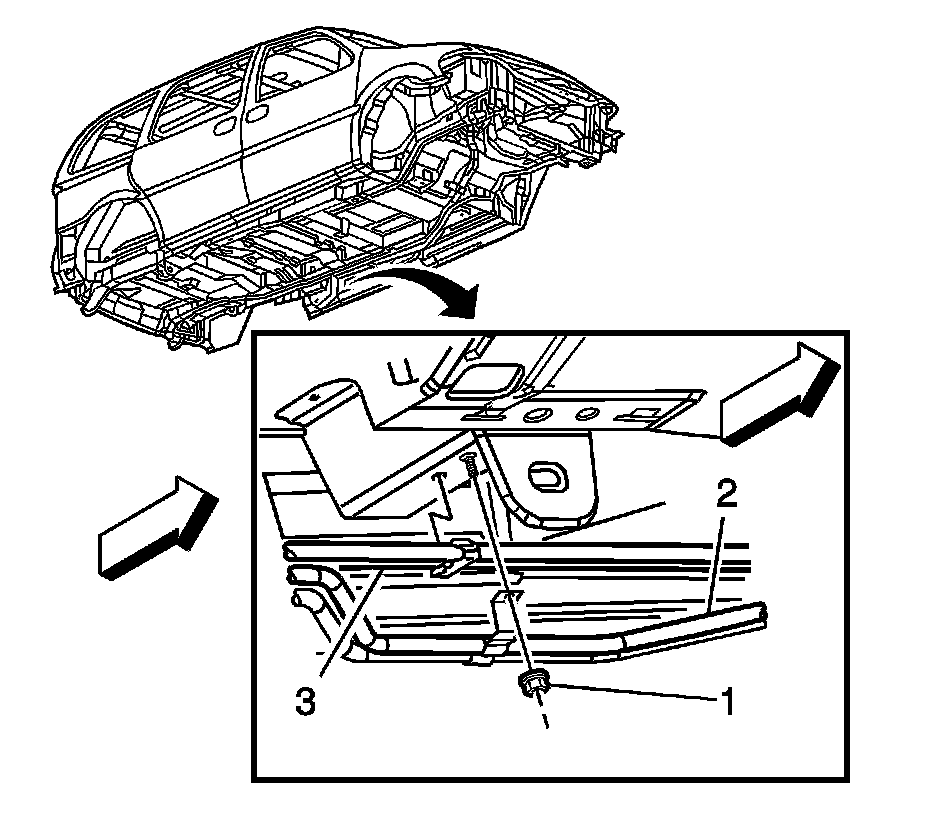 2

3

1