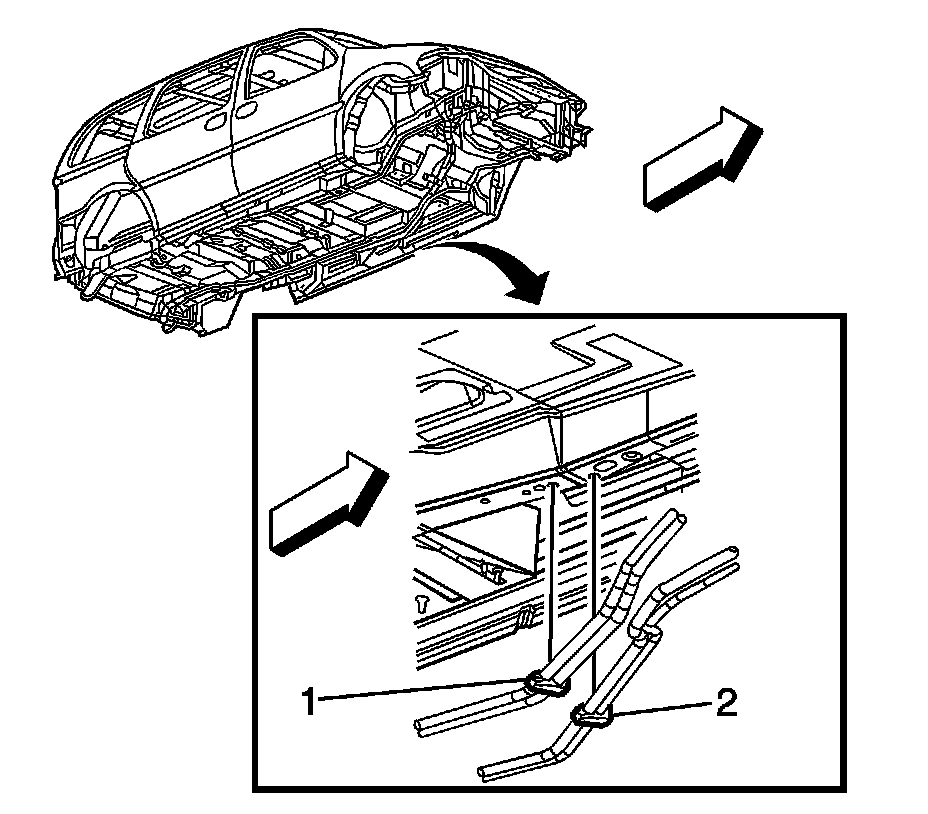 1
2