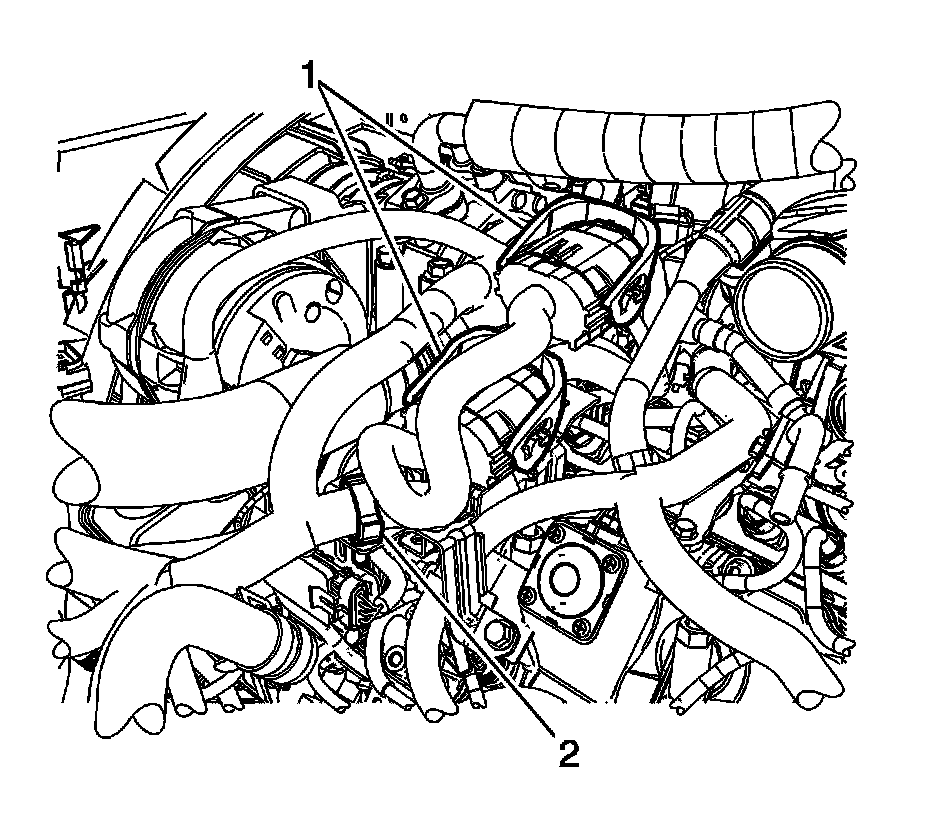 1

2