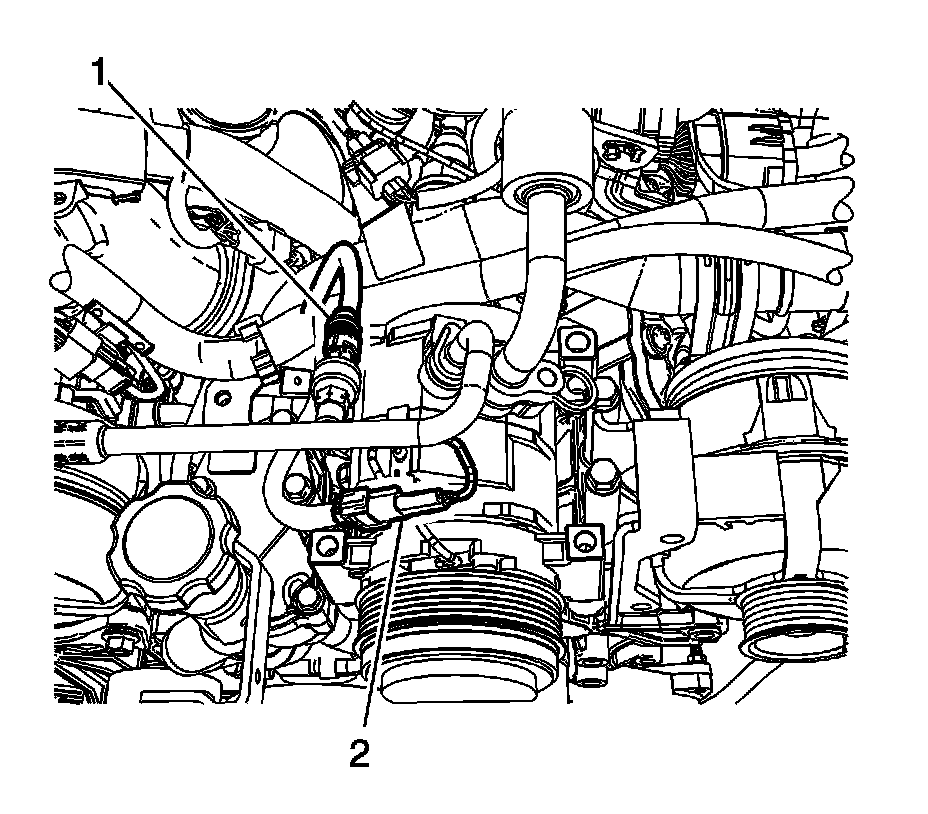 1
2