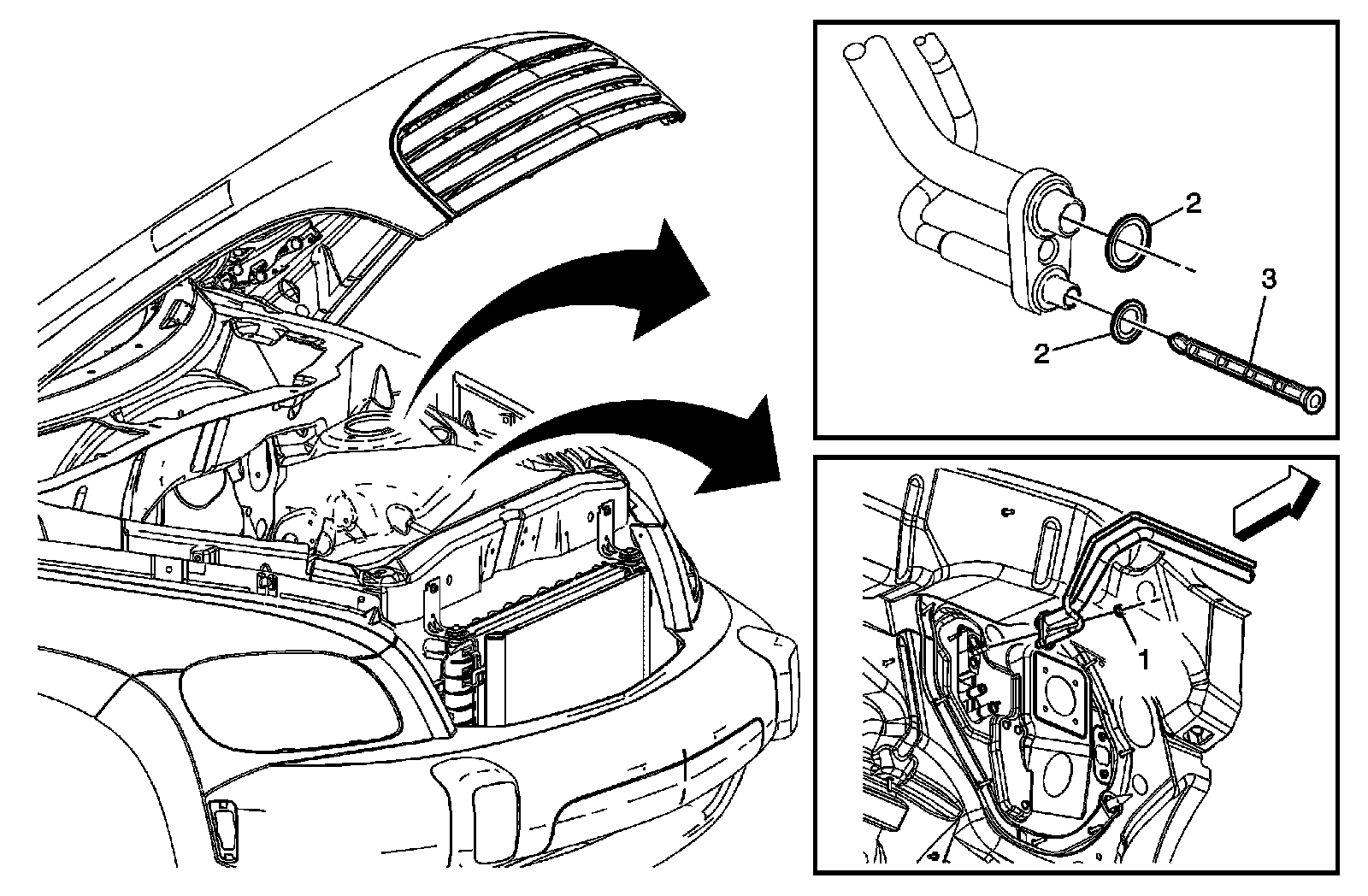 2
3
2
1