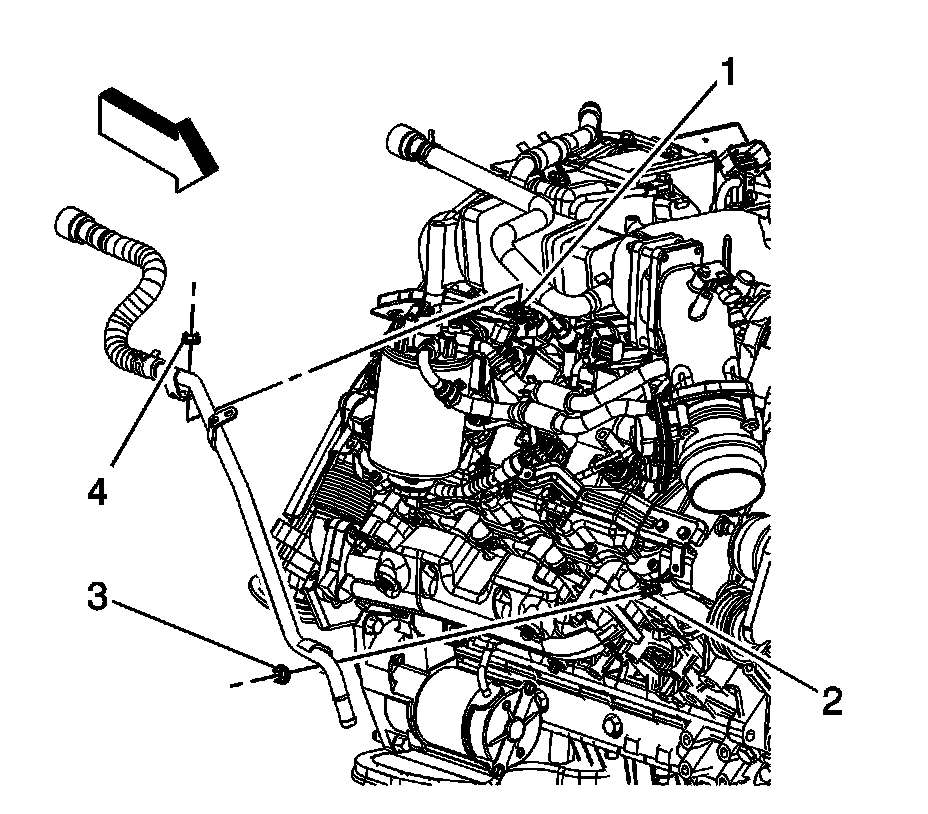 1
4
3
2