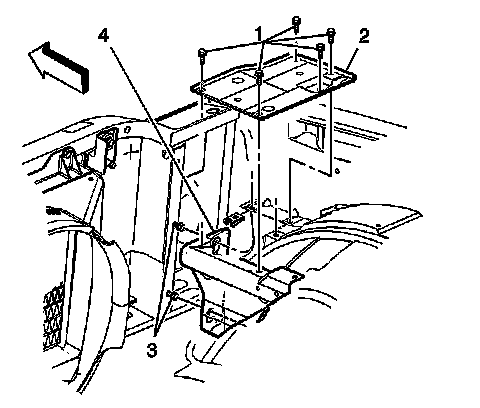 4
1
2
3