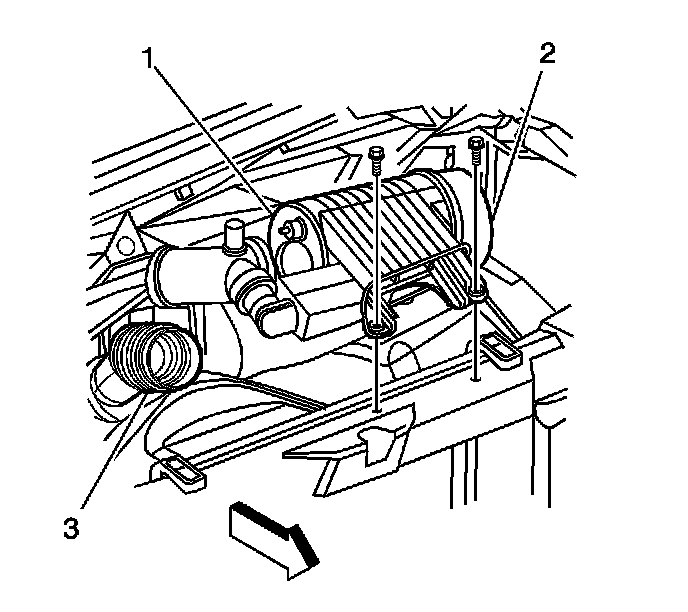 1
2
3