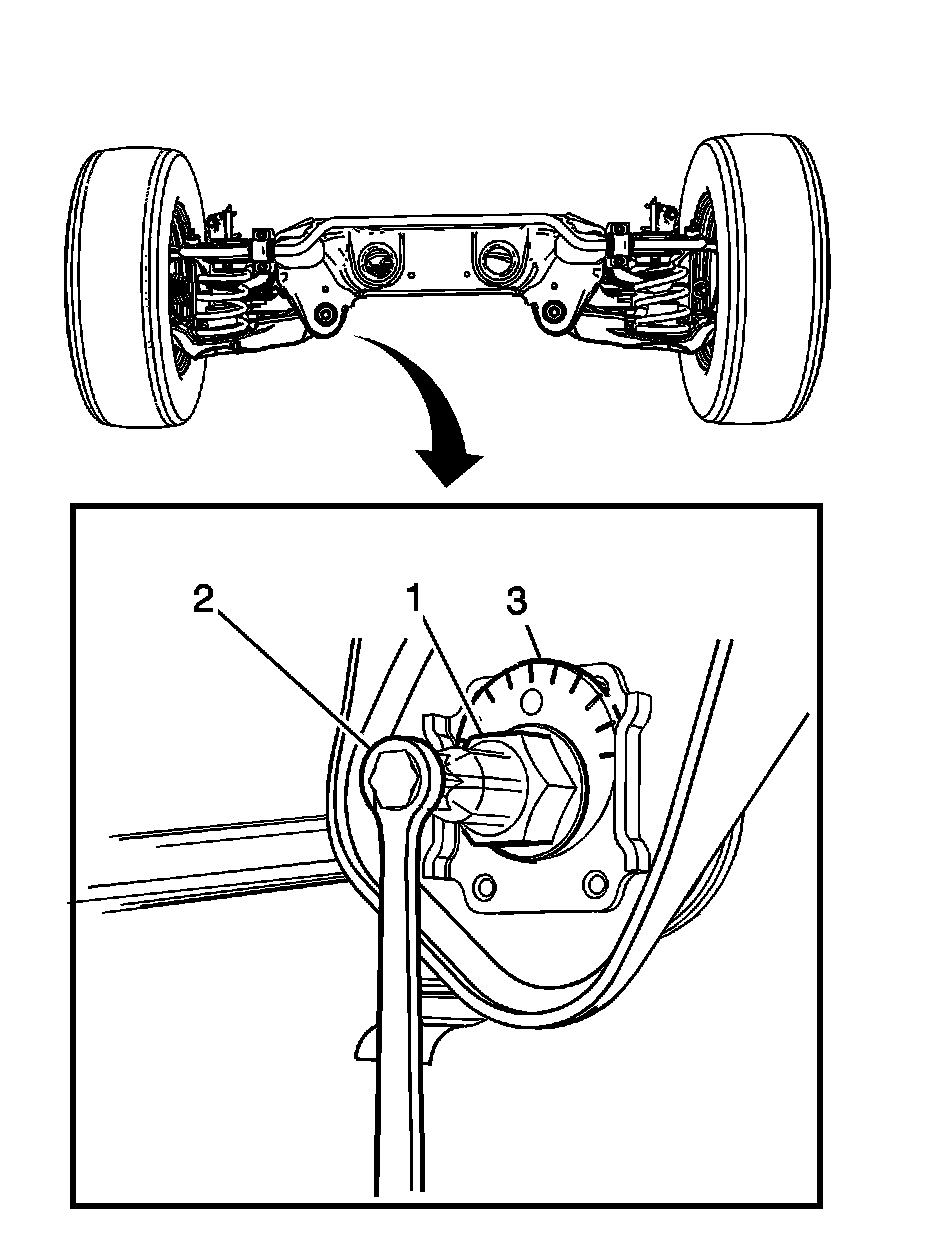 2
1
3