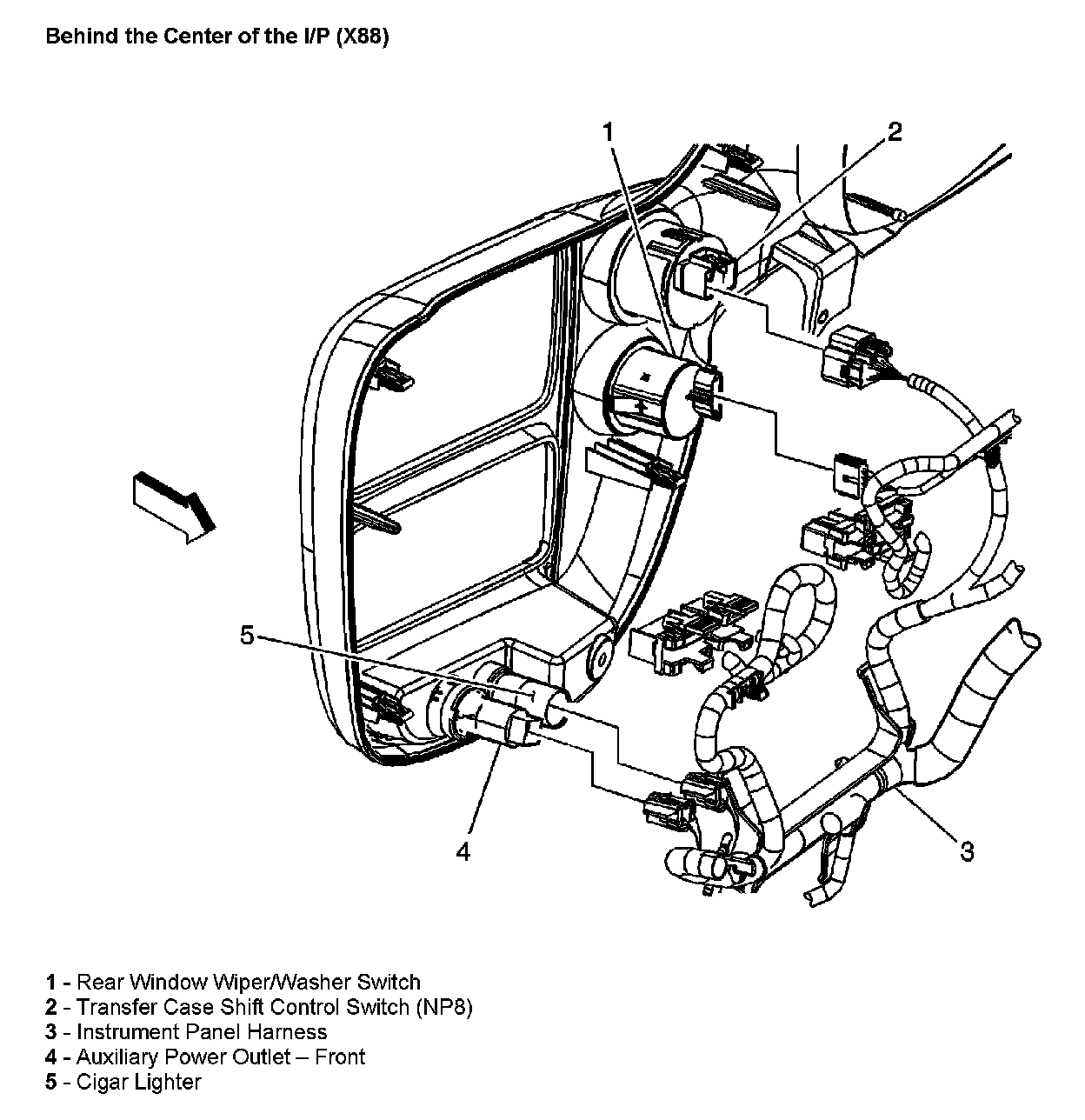 Behind the Center of the I/P (X88)

1

2

5

4

3

1 - Rear Window Wiper/Washer Switch
2 - Transfer Case Shift Control Switch (NP8)
3 - Instrument Panel Harness
4 - Auxiliary Power Outlet – Front
5 - Cigar Lighter