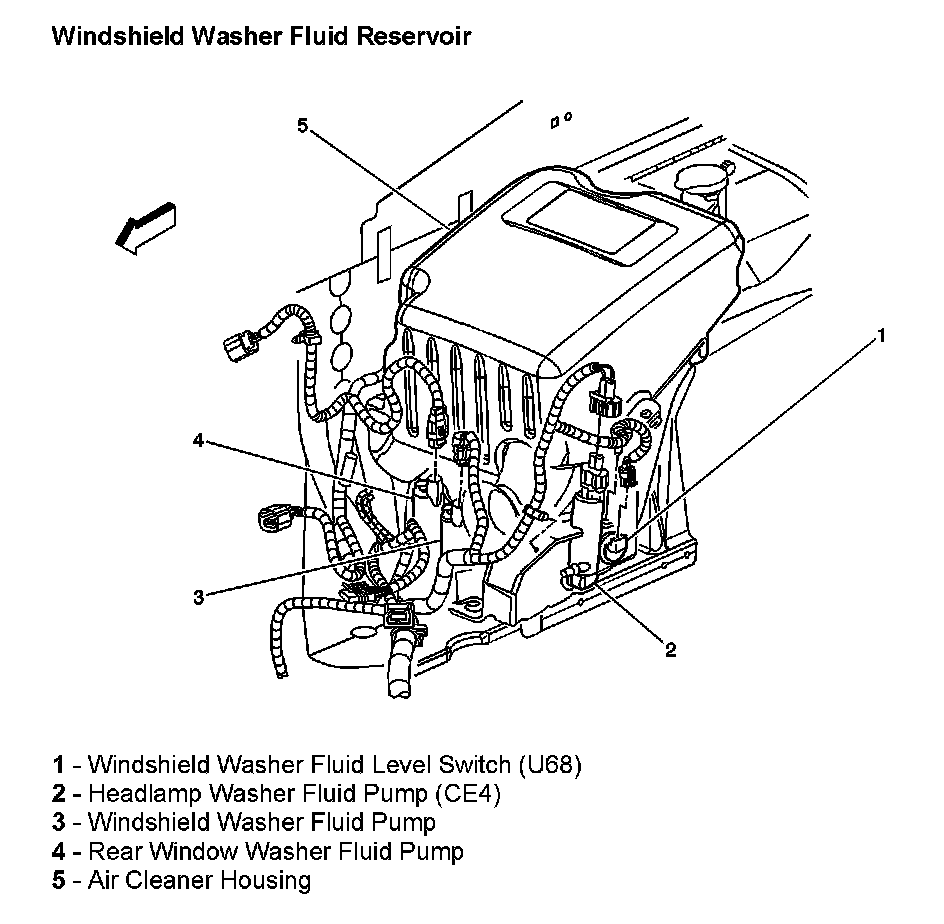 Windshield Washer Fluid Reservoir

5
1
4
3
2

1 - Windshield Washer Fluid Level Switch (U68)
2 - Headlamp Washer Fluid Pump (CE4)
3 - Windshield Washer Fluid Pump
4 - Rear Window Washer Fluid Pump
5 - Air Cleaner Housing