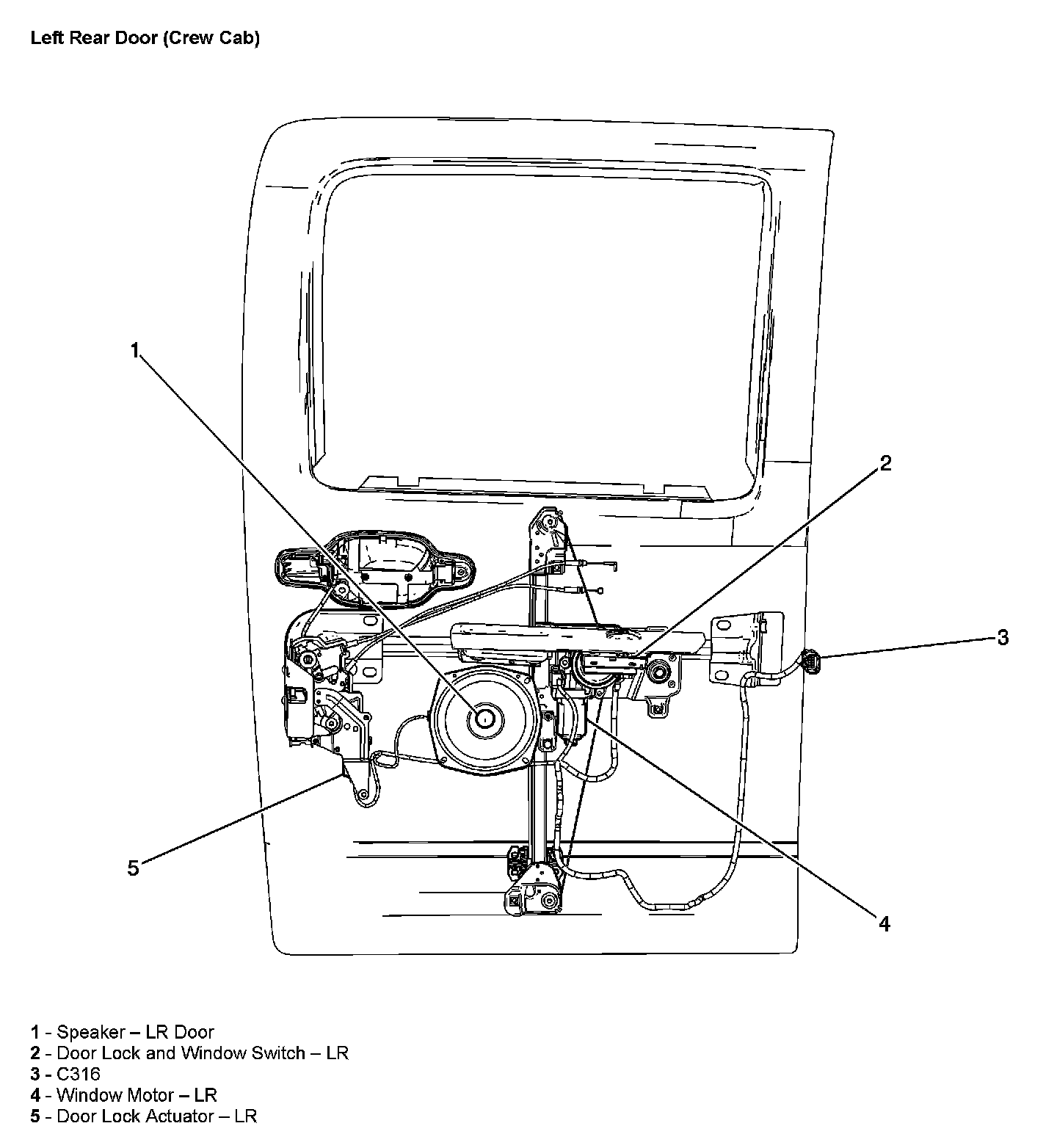 Left Rear Door (Crew Cab)

1

2

3

5

4

1 - Speaker – LR Door
2 - Door Lock and Window Switch – LR
3 - C316
4 - Window Motor – LR
5 - Door Lock Actuator – LR