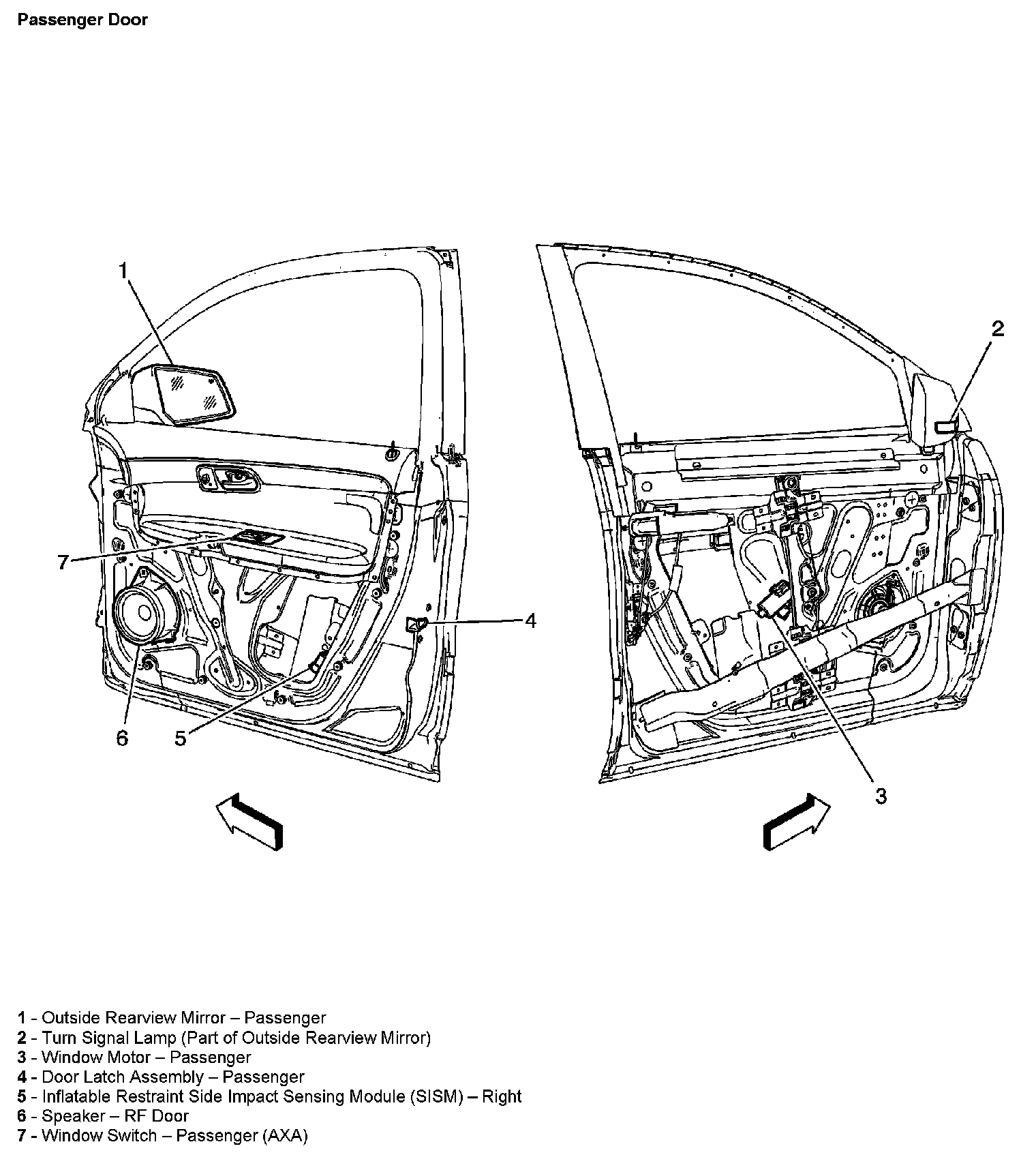 Passenger Door

1

2

7

4

6

5

3

1 - Outside Rearview Mirror – Passenger
2 - Turn Signal Lamp (Part of Outside Rearview Mirror)
3 - Window Motor – Passenger
4 - Door Latch Assembly – Passenger
5 - Inflatable Restraint Side Impact Sensing Module (SISM) – Right
6 - Speaker – RF Door
7 - Window Switch – Passenger (AXA)