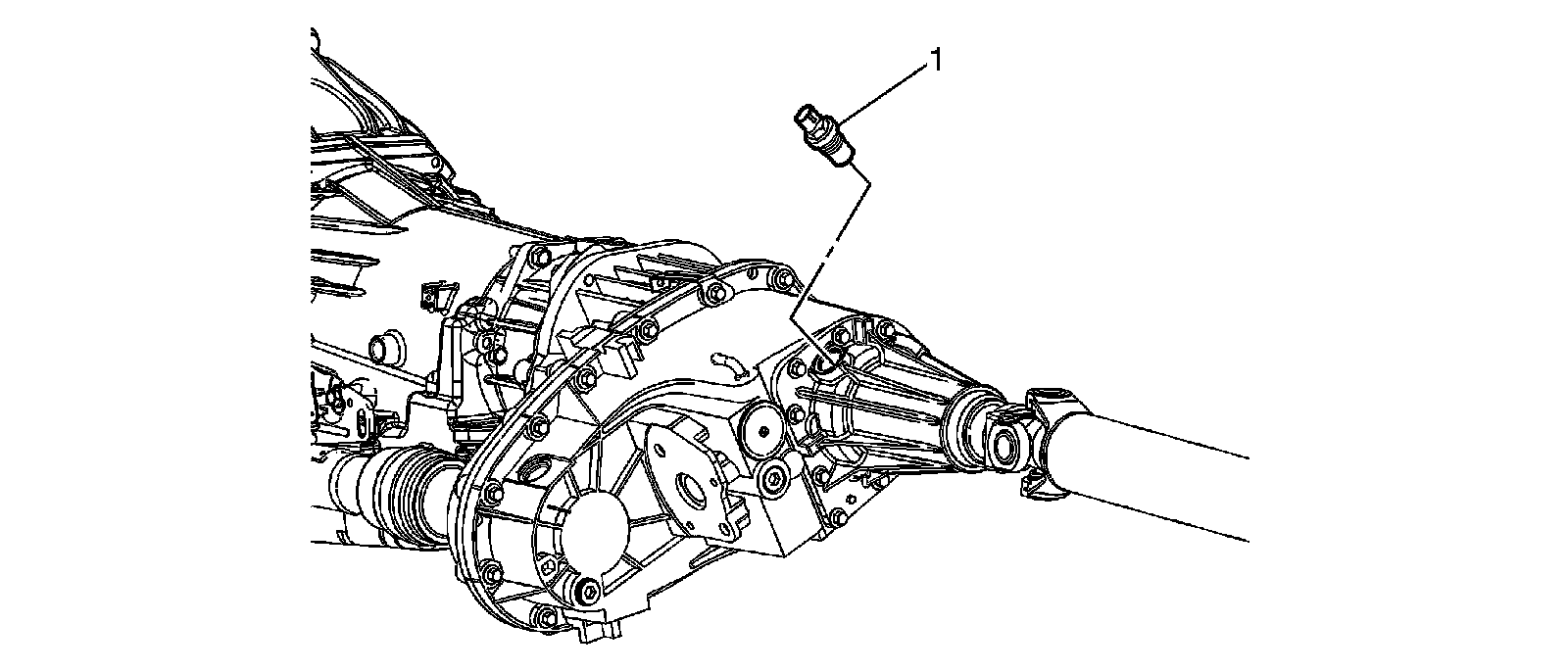 1