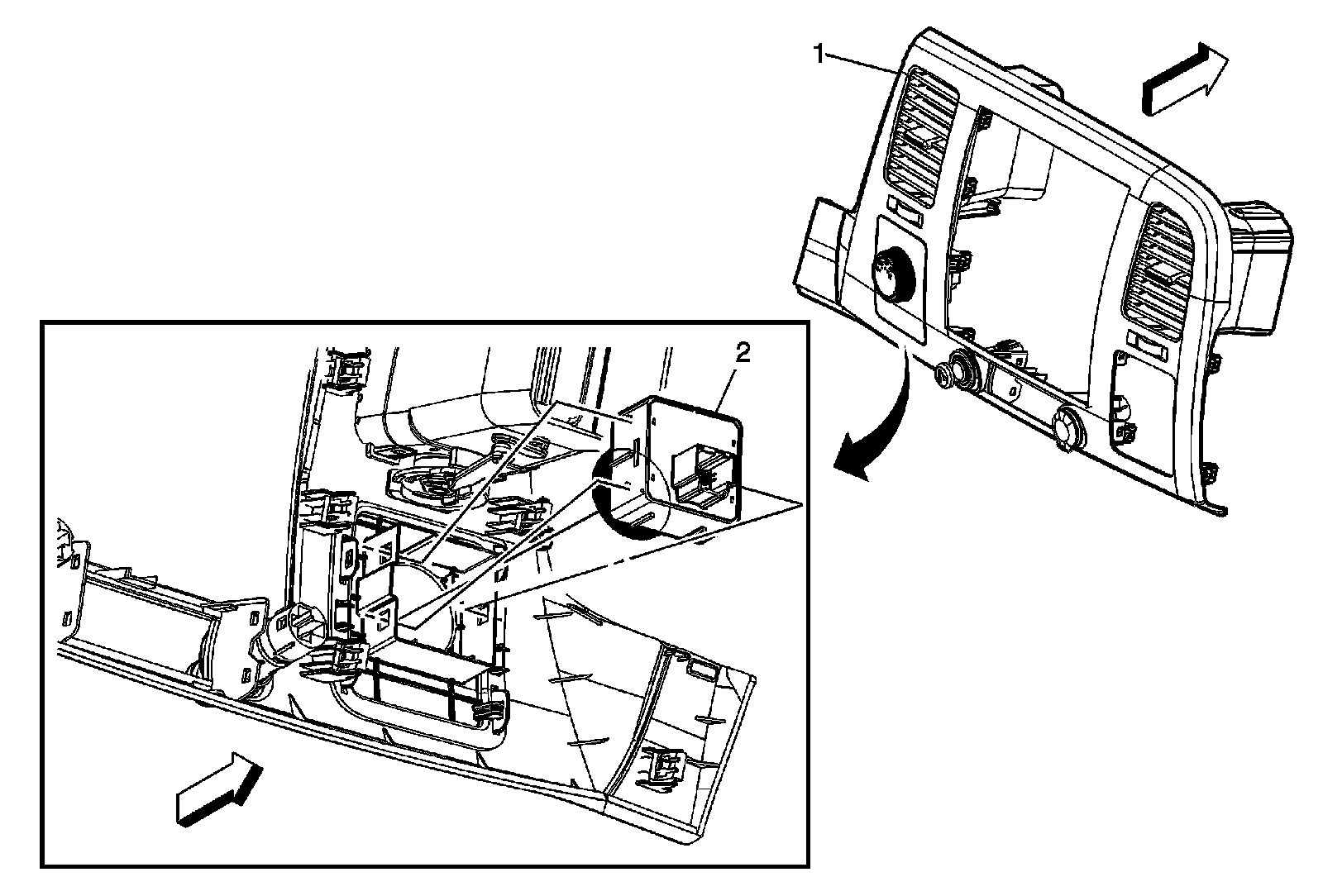 1

2