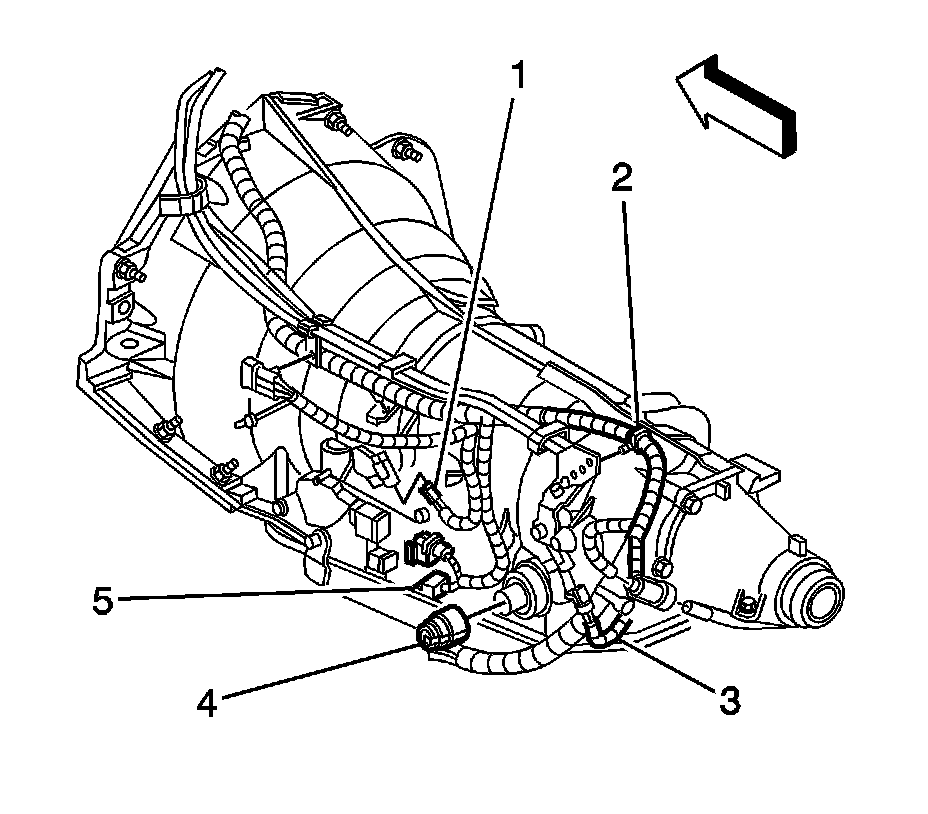 1
2
5
4
3