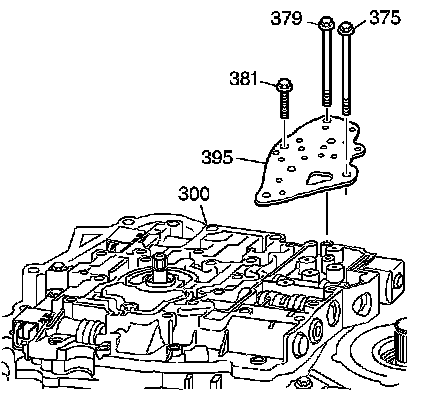 379
375
381
395
300