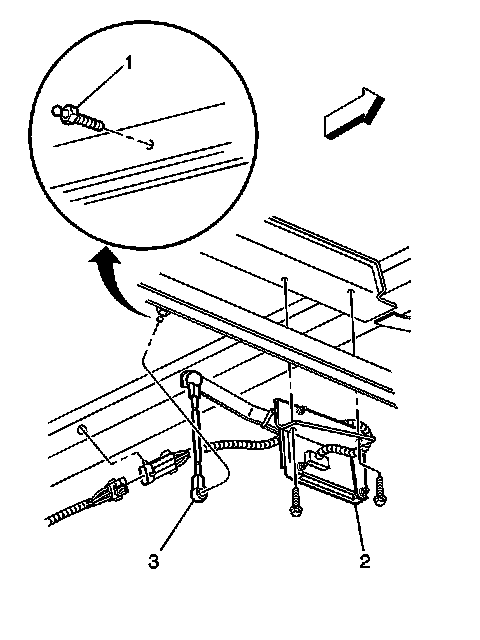 1

3

2