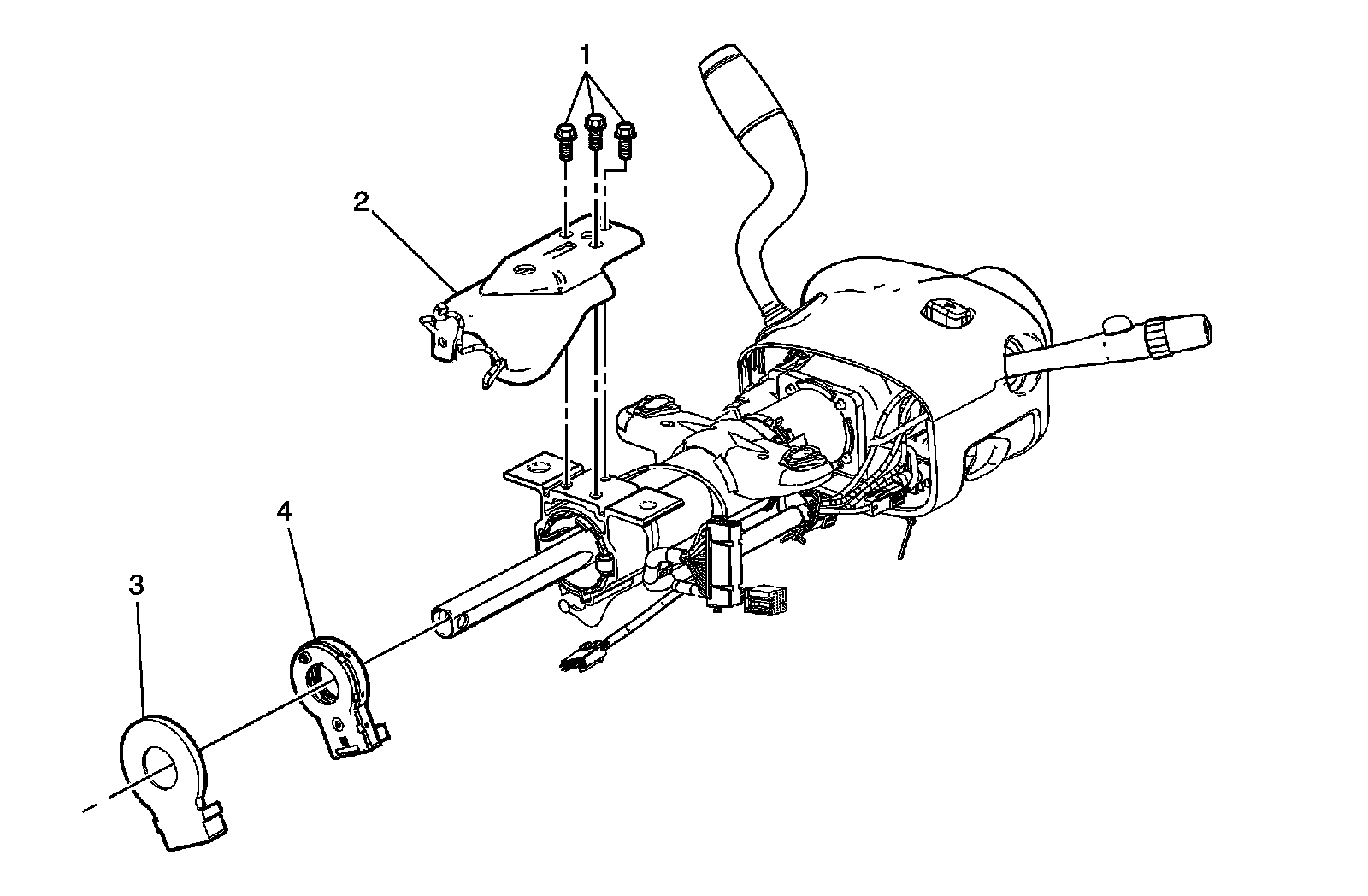 1
2
4
3