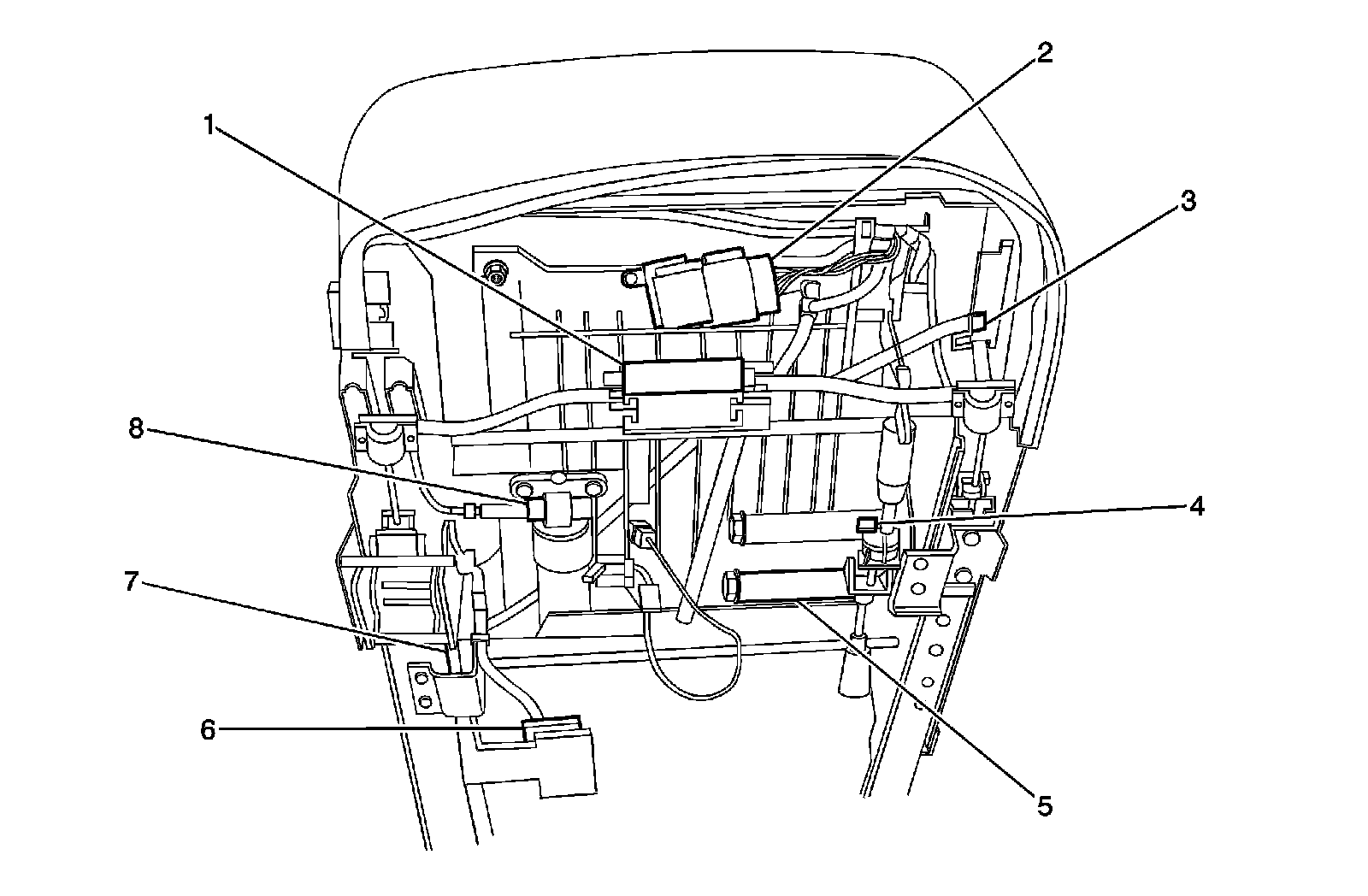 2
1
3
8
4
7
6
5