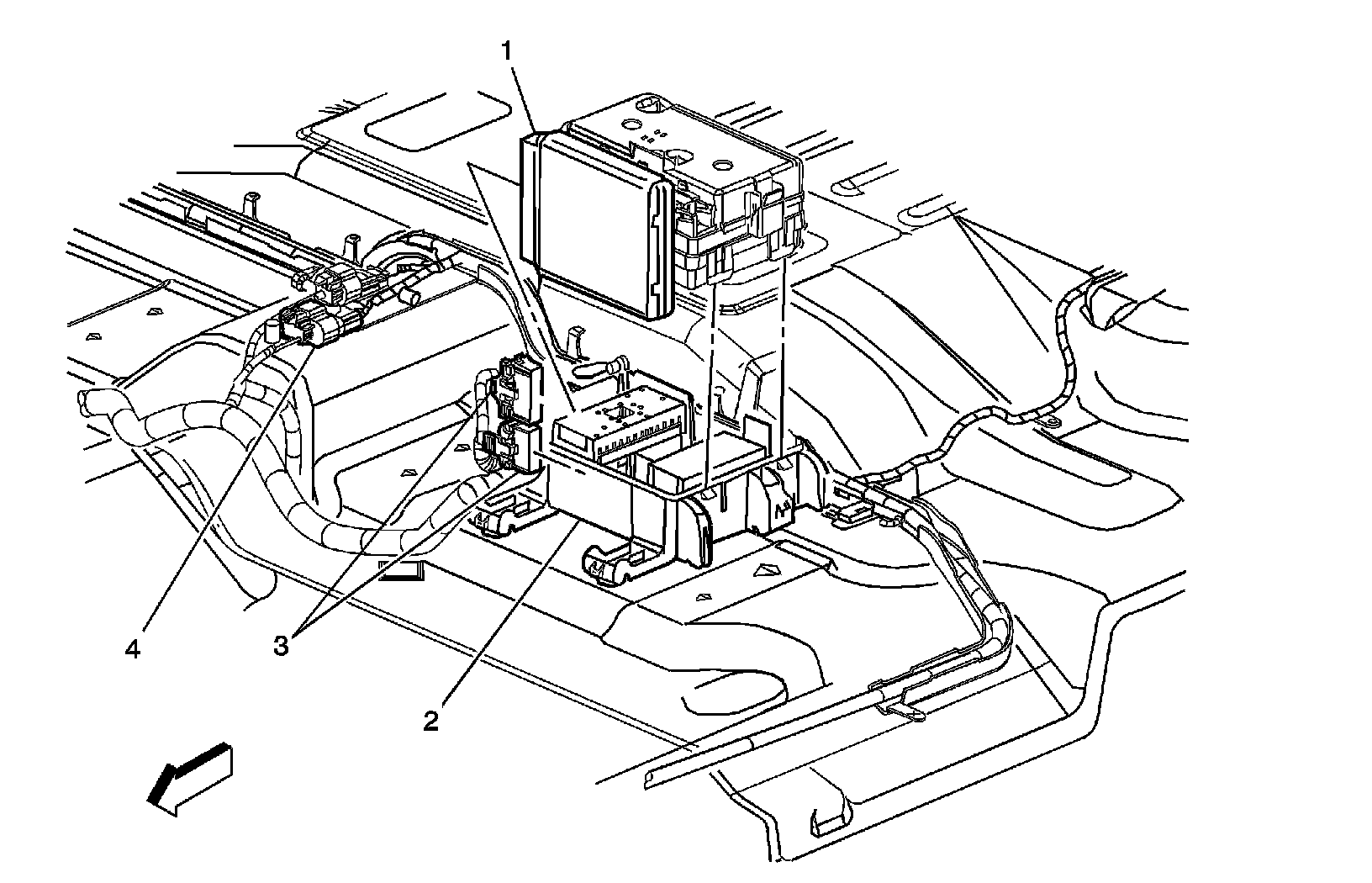 1
4
3
2