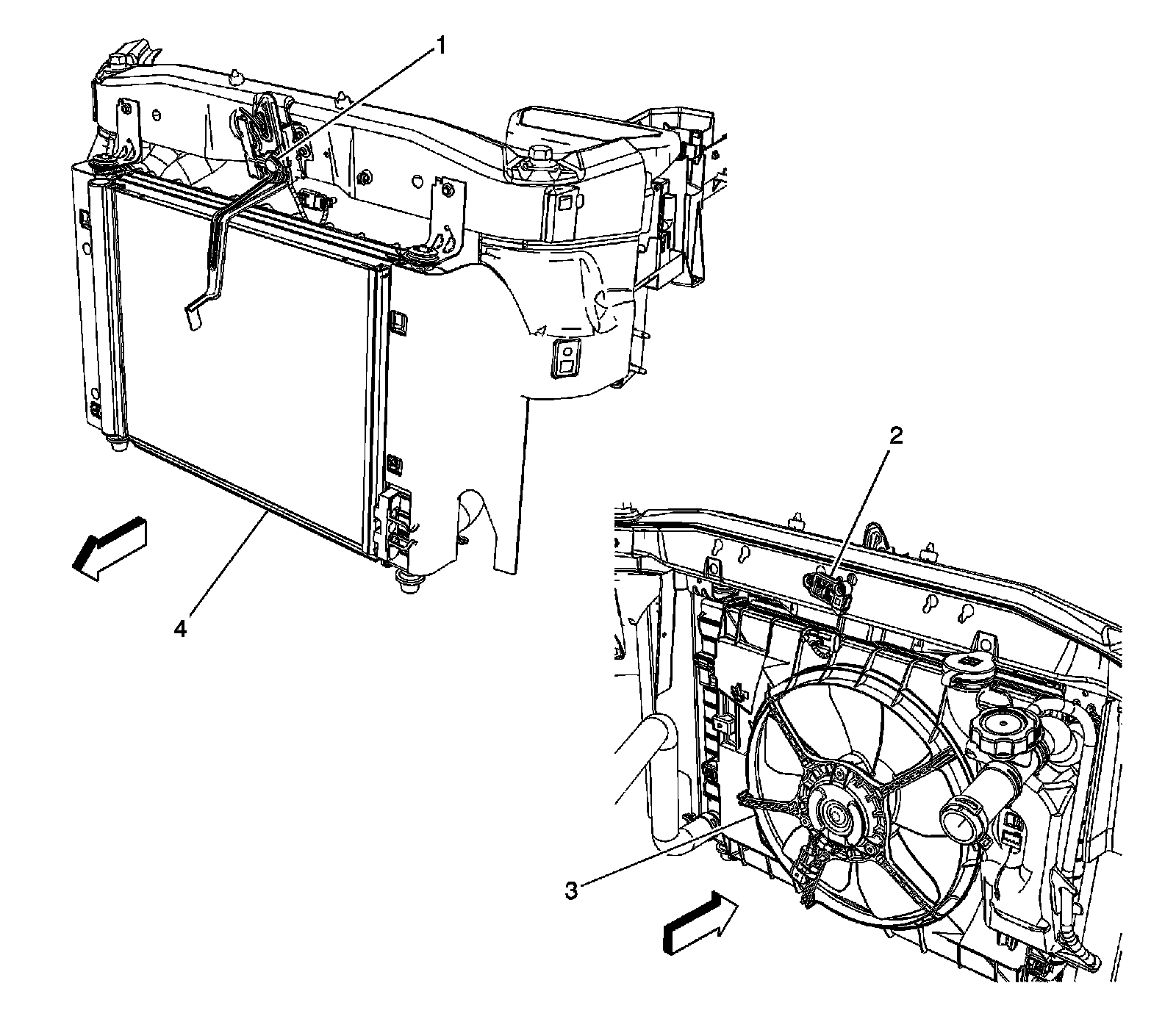 1
4
2
3