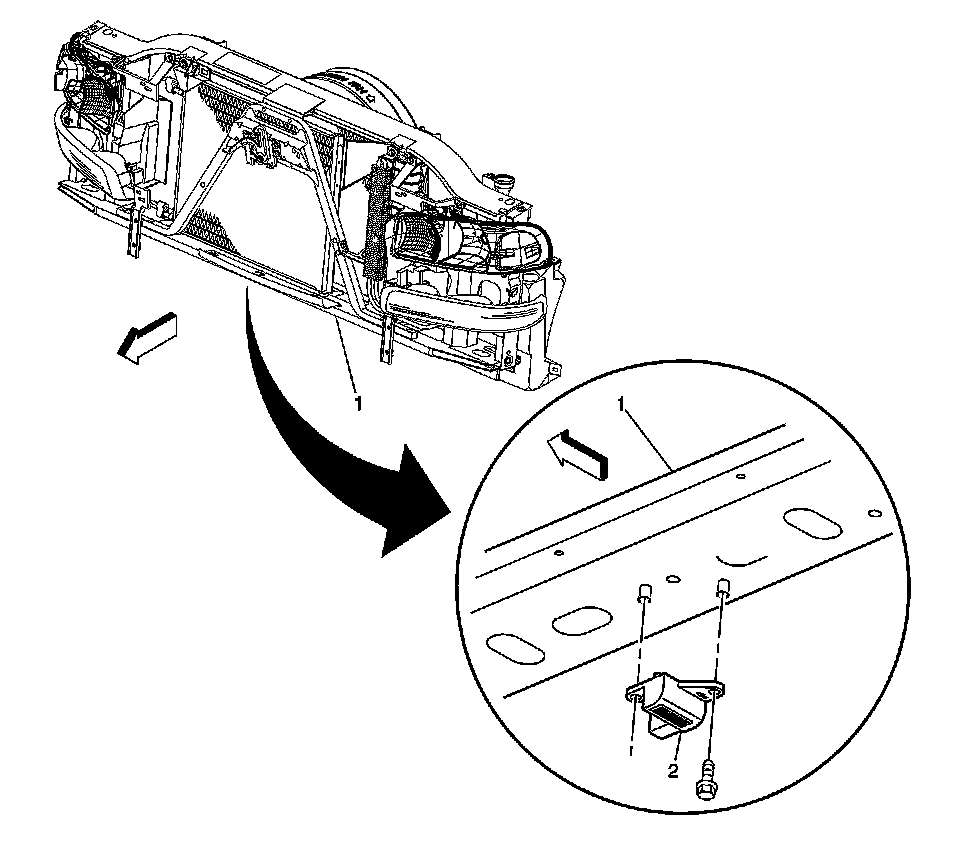 1
1
2